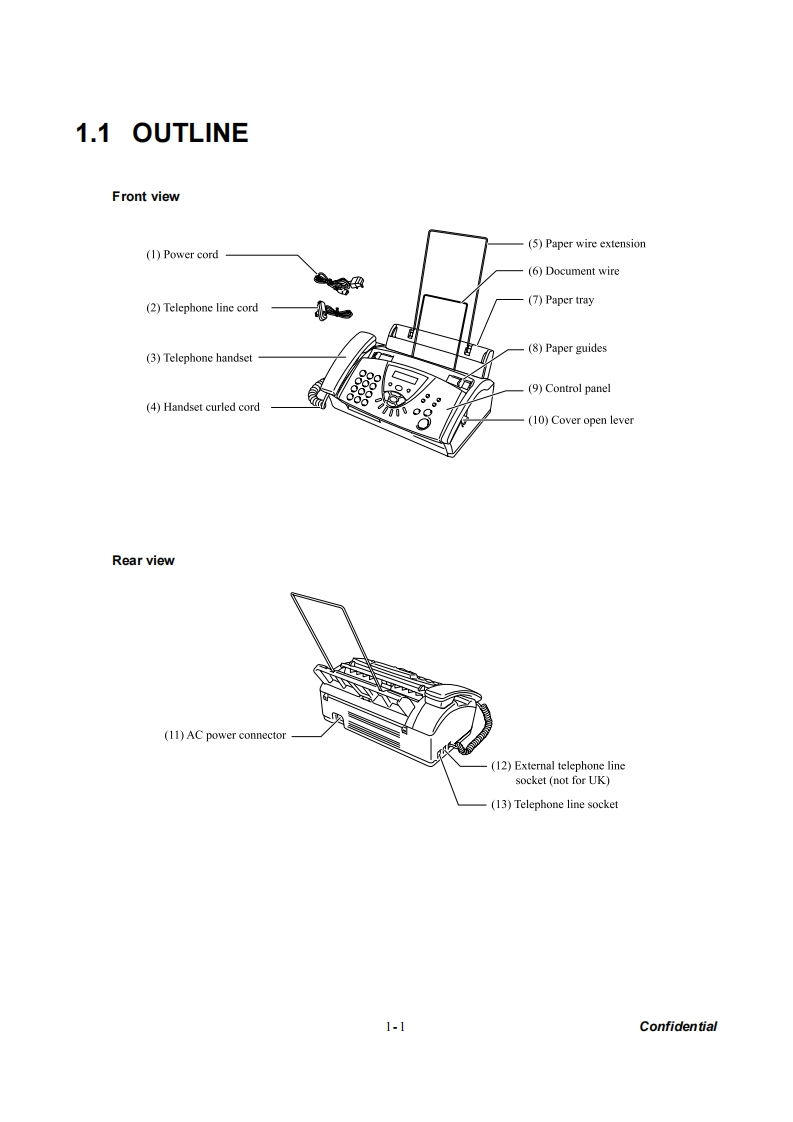 1.1 OUTLINE

Front view

(1) Power cord

(2) Telephone line cord

(3) Telephone handset

(4) Handset curled cord

(5) Paper wire extension

(6) Document wire

(7) Paper tray

(8) Paper guides

(9) Control panel

(10) Cover open lever

Rear view

(11) AC power connector

(12) External telephone line socket (not for UK)

(13) Telephone line socket

1-1

Confidential