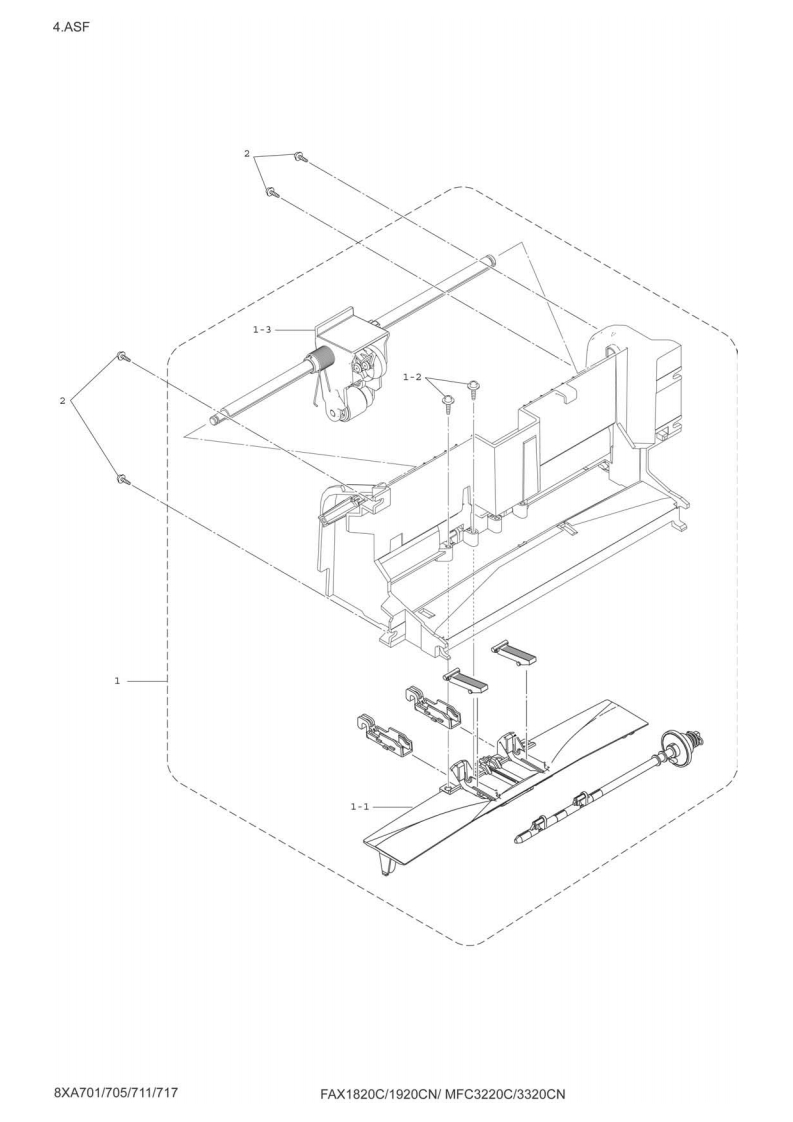 4.ASF

2

1-3

1-2

2

1

1-1

8XA701/705/711/717

FAX1820C/1920CN/ MFC3220C/3320CN