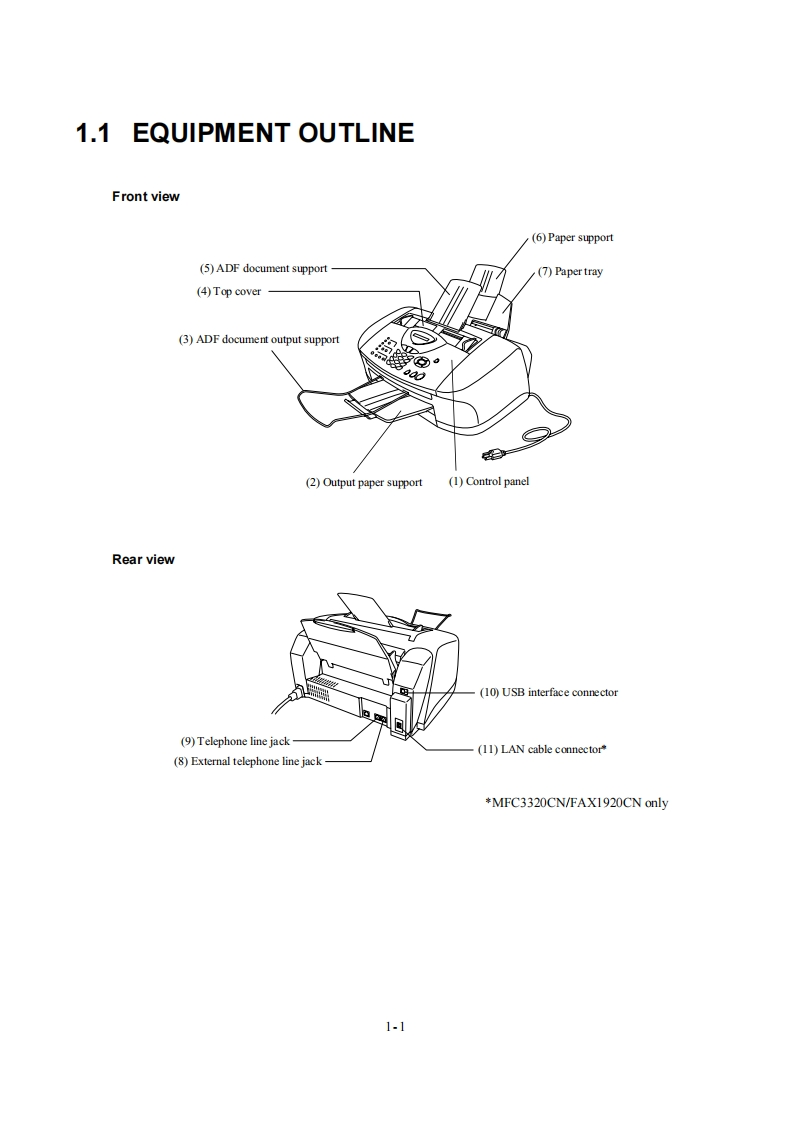 1.1 EQUIPMENT OUTLINE

Front view

(6) Paper support

(5) ADF document support

(7) Paper tray

(4) Top cover

(3) ADF document output support

(2) Output paper support

(1) Control panel

Rear view

(10) USB interface connector

(9) Telephone line jack

(11) LAN cable connector*

(8) External telephone line jack

*MFC3320CN/FAX1920CN only

1-1