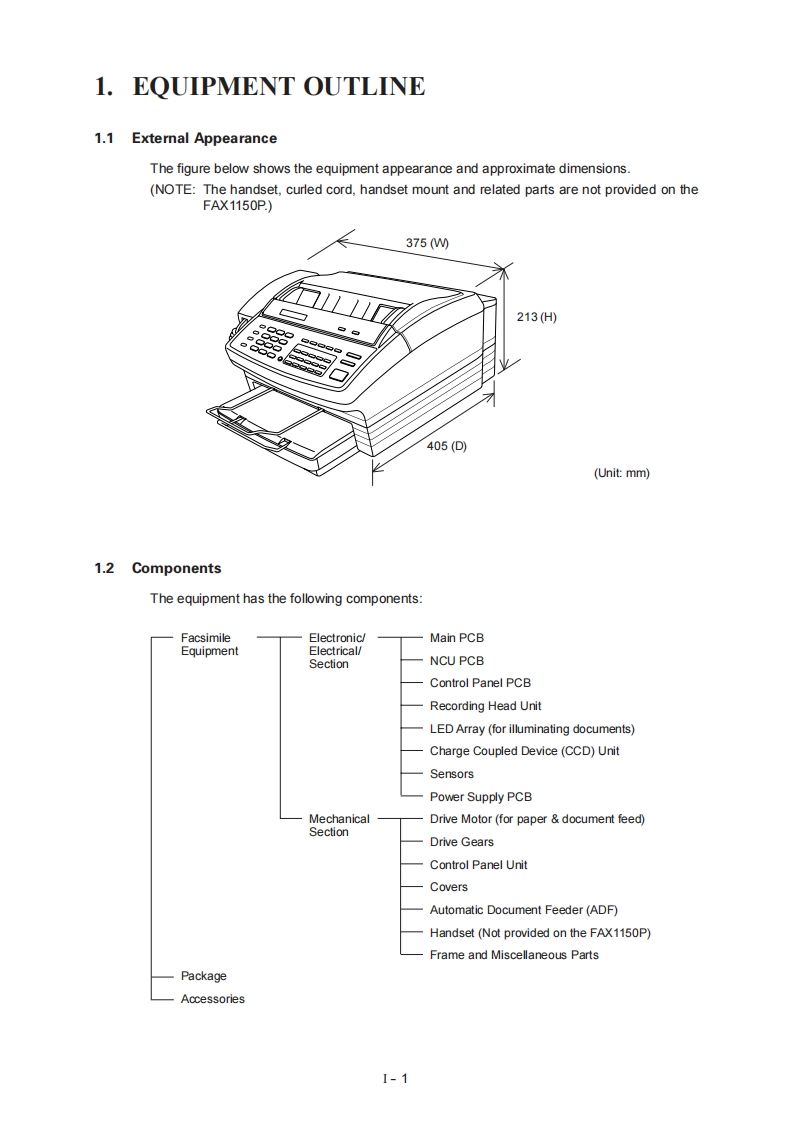 1. EQUIPMENT OUTLINE

1.1 External Appearance

The figure below shows the equipment appearance and approximate dimensions.
(NOTE: The handset, curled cord, handset mount and related parts are not provided on the FAX1150P.)

375 (W)

213 (H)

405 (D)

(Unit: mm)

1.2 Components

The equipment has the following components:

Facsimile Equipment

Electronic/ Electrical/ Section

Main PCB

NCU PCB

Control Panel PCB

Recording Head Unit

LED Array (for illuminating documents)

Charge Coupled Device (CCD) Unit

Sensors

Power Supply PCB

Mechanical Section

Drive Motor (for paper & document feed)

Drive Gears

Control Panel Unit

Covers

Automatic Document Feeder (ADF)

Handset (Not provided on the FAX1150P)

Frame and Miscellaneous Parts

Package

Accessories

I - 1