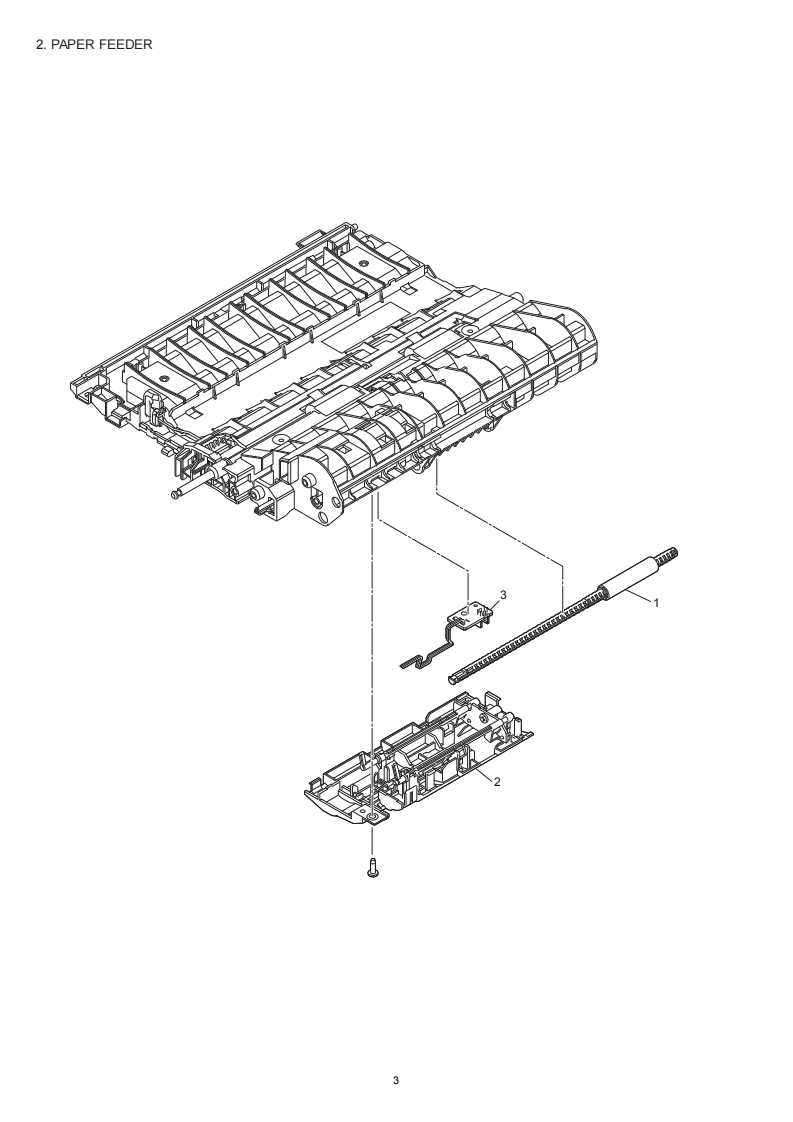 2. PAPER FEEDER

3

1

2

3