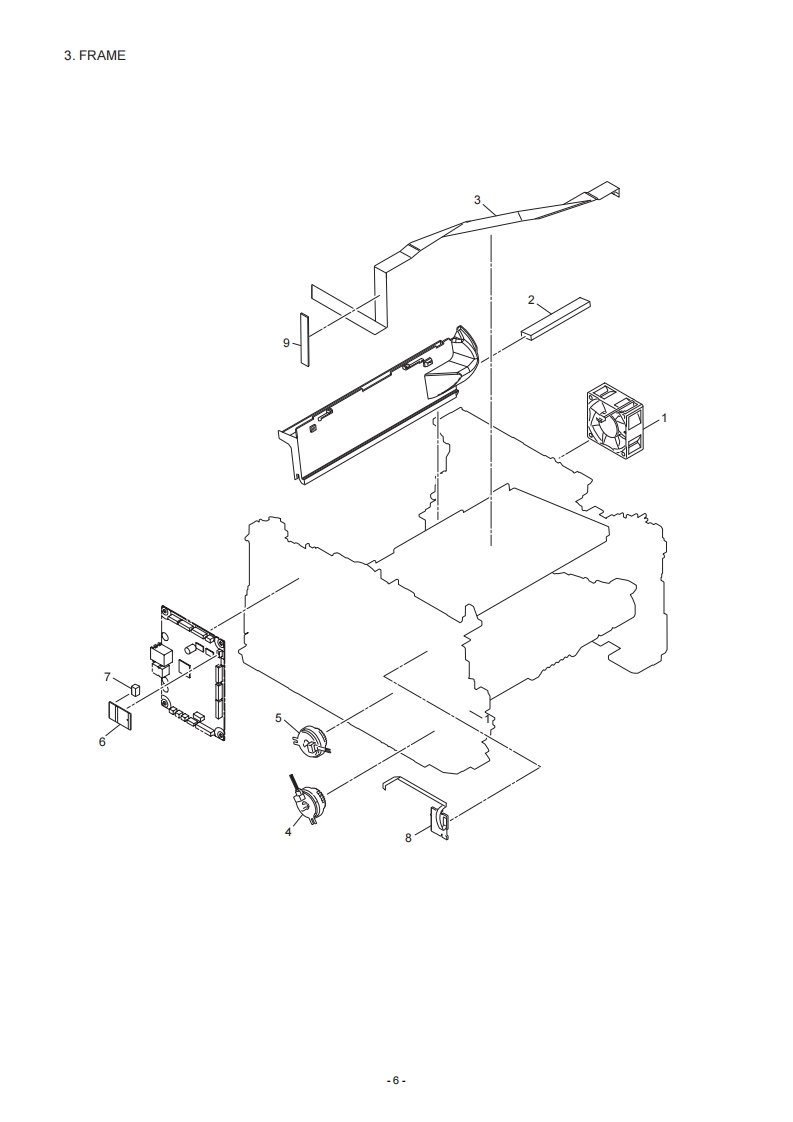 3. FRAME

3

2

9

1

7

6

5

4

8

- 6 -