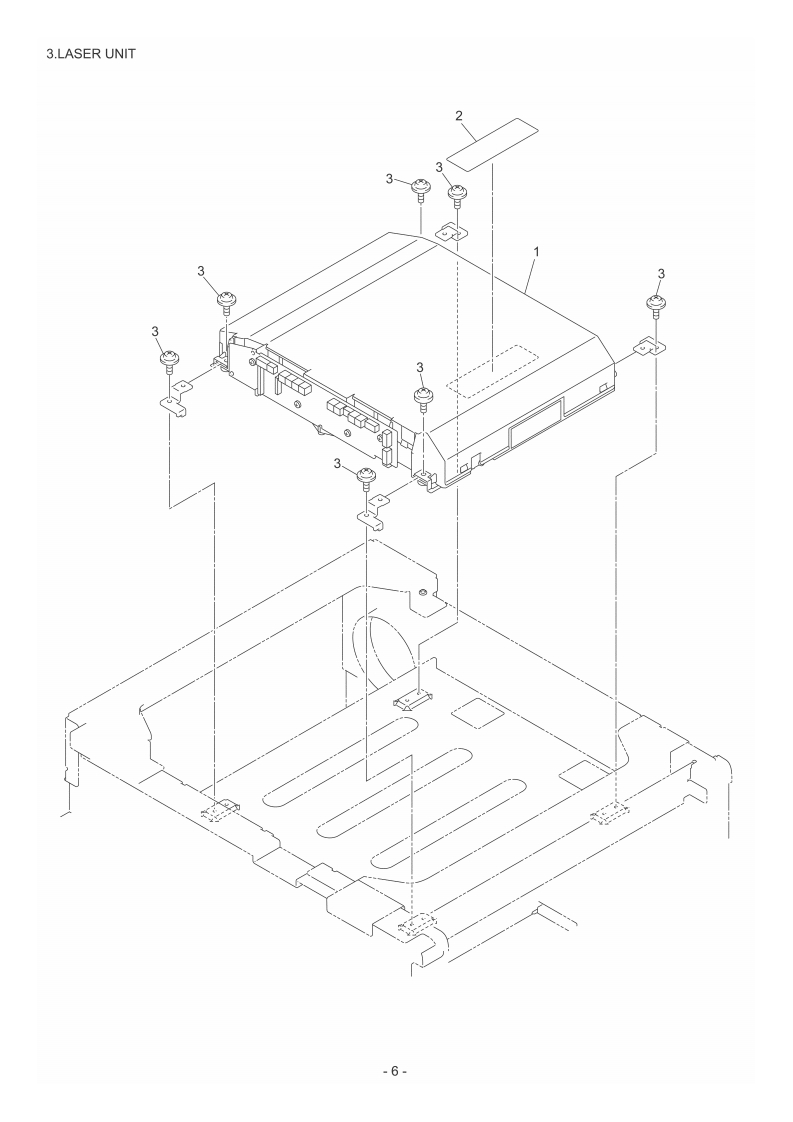 3.LASER UNIT

2

3

3

1

3

3

3

3

3

- 6 -