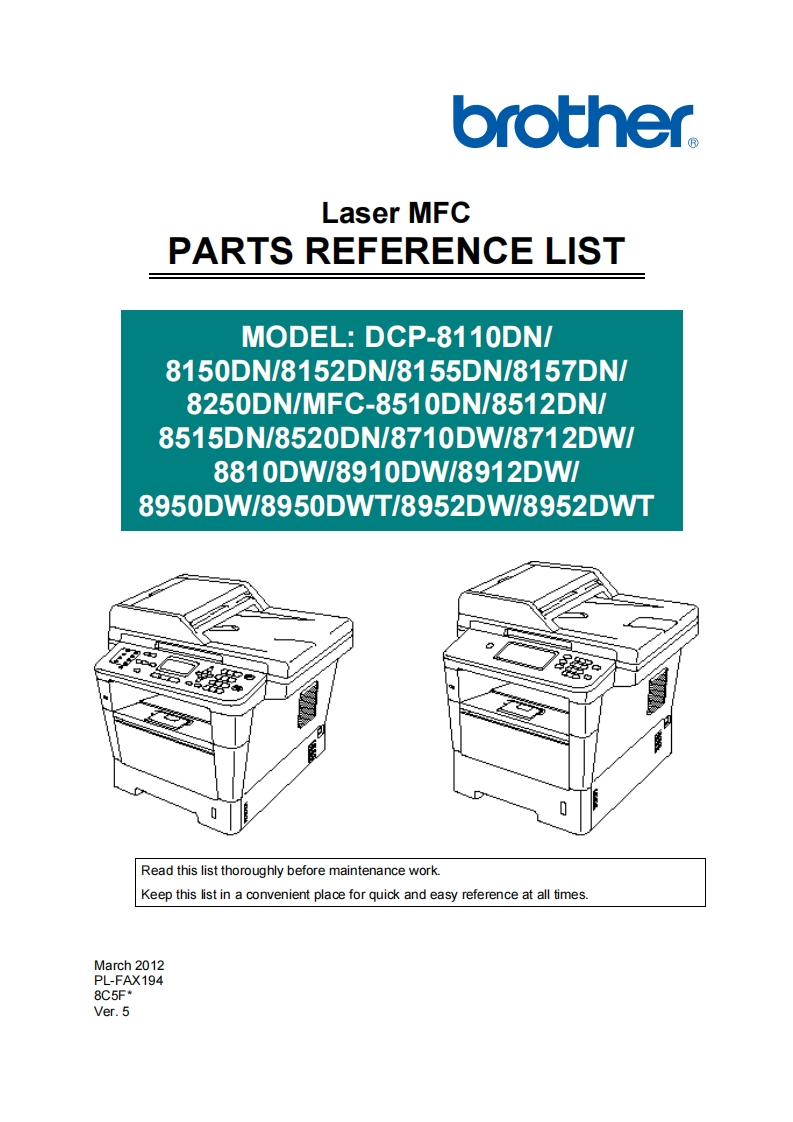 brother®

Laser MFC
PARTS REFERENCE LIST

MODEL: DCP-8110DN/ 8150DN/8152DN/8155DN/8157DN/ 8250DN/MFC-8510DN/8512DN/ 8515DN/8520DN/8710DW/8712DW/ 8810DW/8910DW/8912DW/ 8950DW/8950DWT/8952DW/8952DWT

Read this list thoroughly before maintenance work.
Keep this list in a convenient place for quick and easy reference at all times.

March 2012
PL-FAX194
8C5F*
Ver. 5