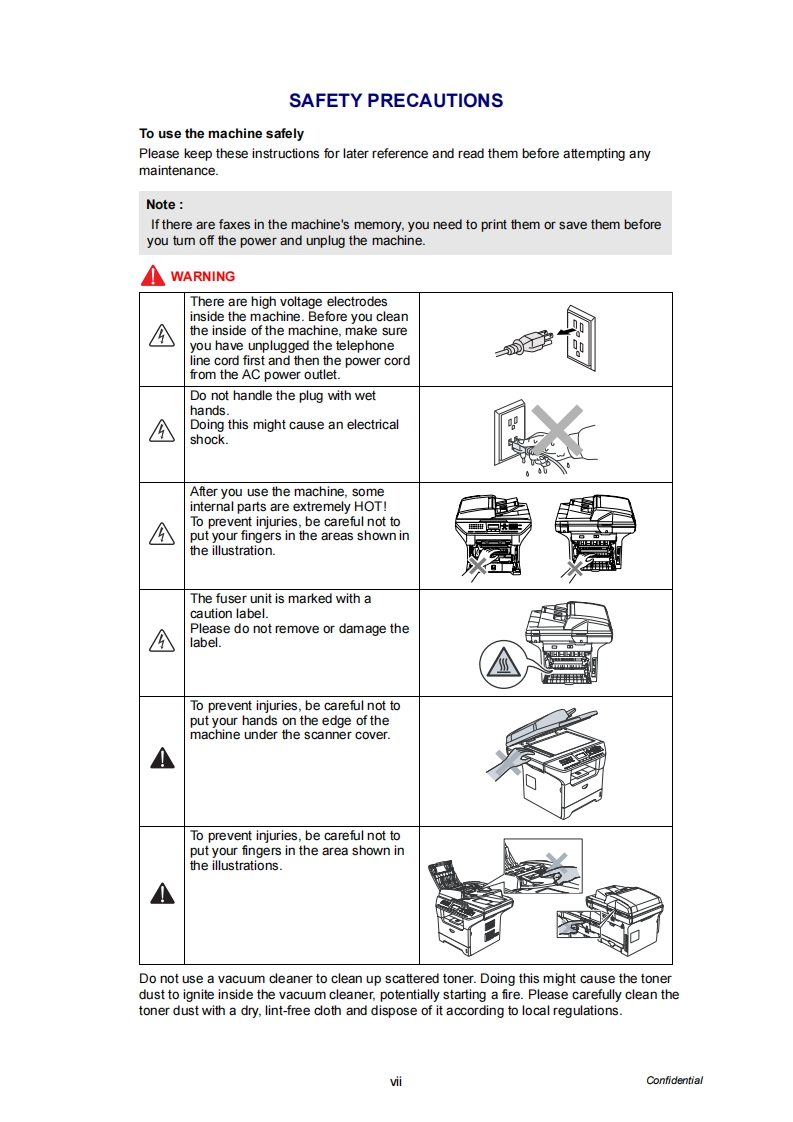 SAFETY PRECAUTIONS

To use the machine safely

Please keep these instructions for later reference and read them before attempting any maintenance.

Note :

If there are faxes in the machine's memory, you need to print them or save them before you turn off the power and unplug the machine.

WARNING

| | | |
|---|---|---|
| | There are high voltage electrodes inside the machine. Before you clean the inside of the machine, make sure you have unplugged the telephone line cord first and then the power cord from the AC power outlet. | |
| | Do not handle the plug with wet hands. Doing this might cause an electrical shock. | |
| | After you use the machine, some internal parts are extremely HOT! To prevent injuries, be careful not to put your fingers in the areas shown in the illustration. | |
| | The fuser unit is marked with a caution label. Please do not remove or damage the label. | |
| | To prevent injuries, be careful not to put your hands on the edge of the machine under the scanner cover. | |
| | To prevent injuries, be careful not to put your fingers in the area shown in the illustrations. | |

Do not use a vacuum cleaner to clean up scattered toner. Doing this might cause the toner dust to ignite inside the vacuum cleaner, potentially starting a fire. Please carefully clean the toner dust with a dry, lint-free cloth and dispose of it according to local regulations.

vii

Confidential