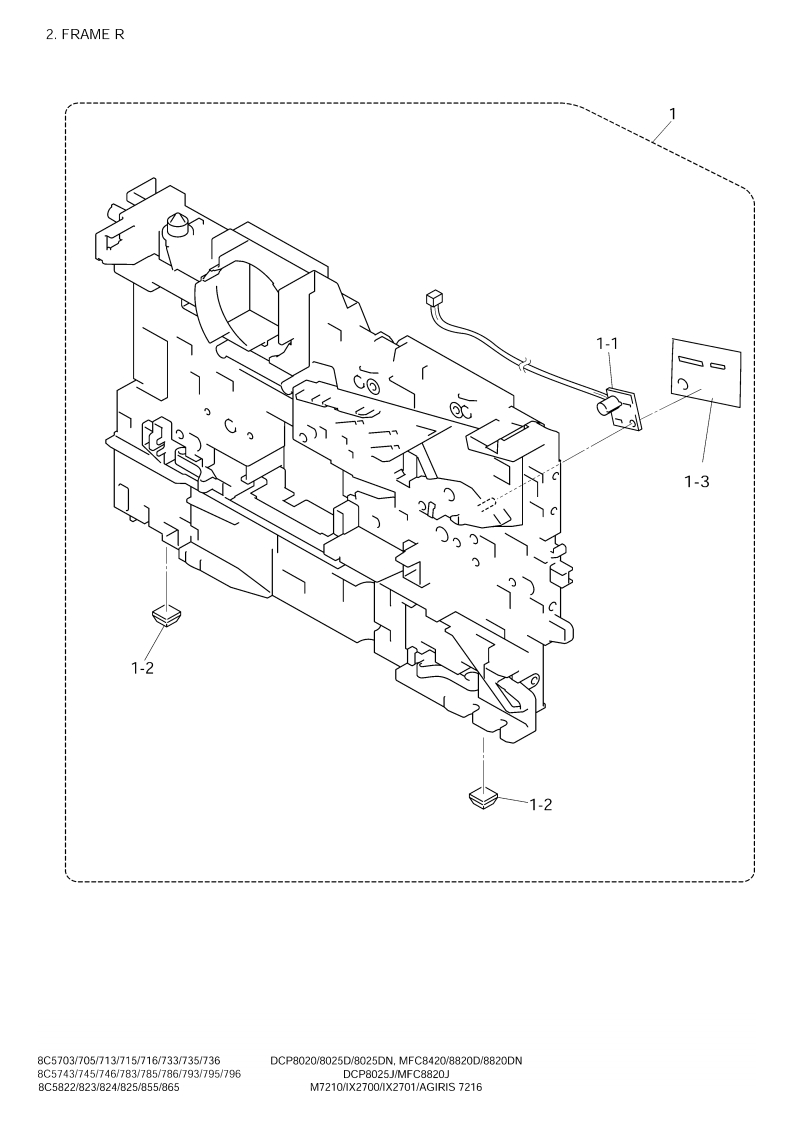 2. FRAME R

1

1-1

1-3

1-2

1-2

8C5703/705/713/715/716/733/735/736
8C5743/745/746/783/785/786/793/795/796
8C5822/823/824/825/855/865

DCP8020/8025D/8025DN, MFC8420/8820D/8820DN
DCP8025J/MFC8820J
M7210/IX2700/IX2701/AGIRIS 7216