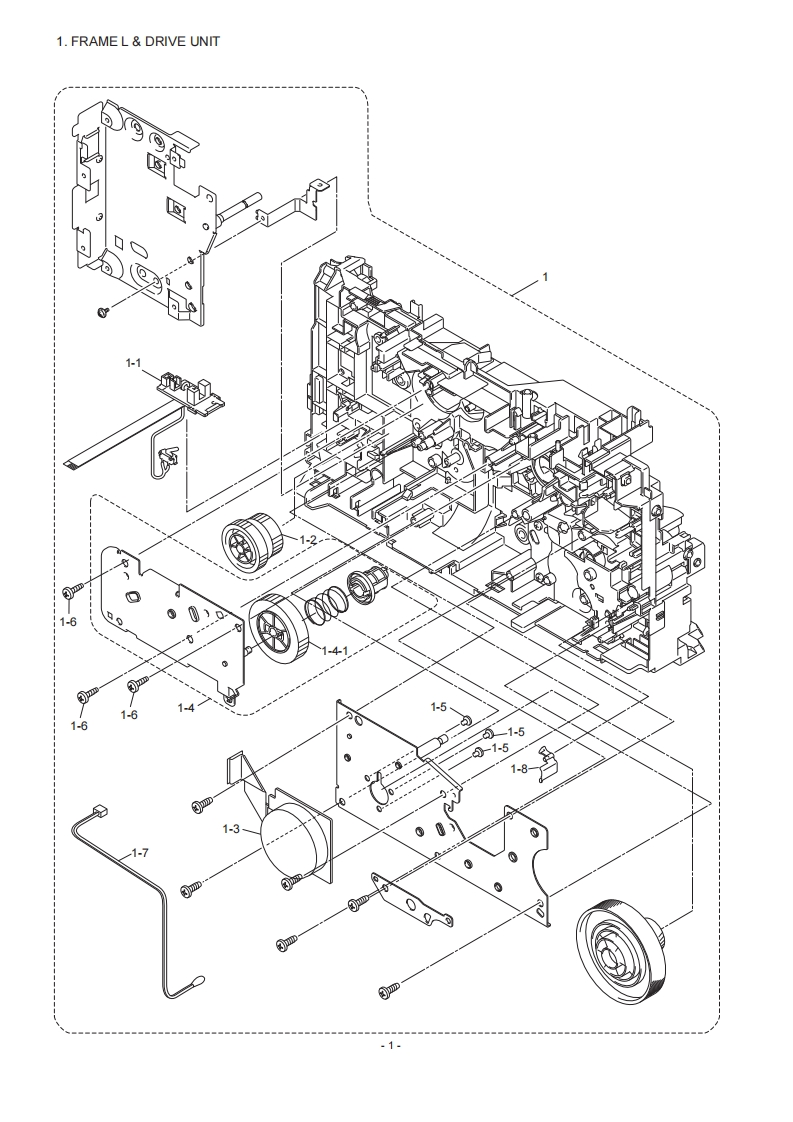 1. FRAME L & DRIVE UNIT

1

1-1

1-2

1-6

1-4-1

1-6

1-6

1-4

1-5

1-5

1-5

1-8

1-3

1-7

- 1 -