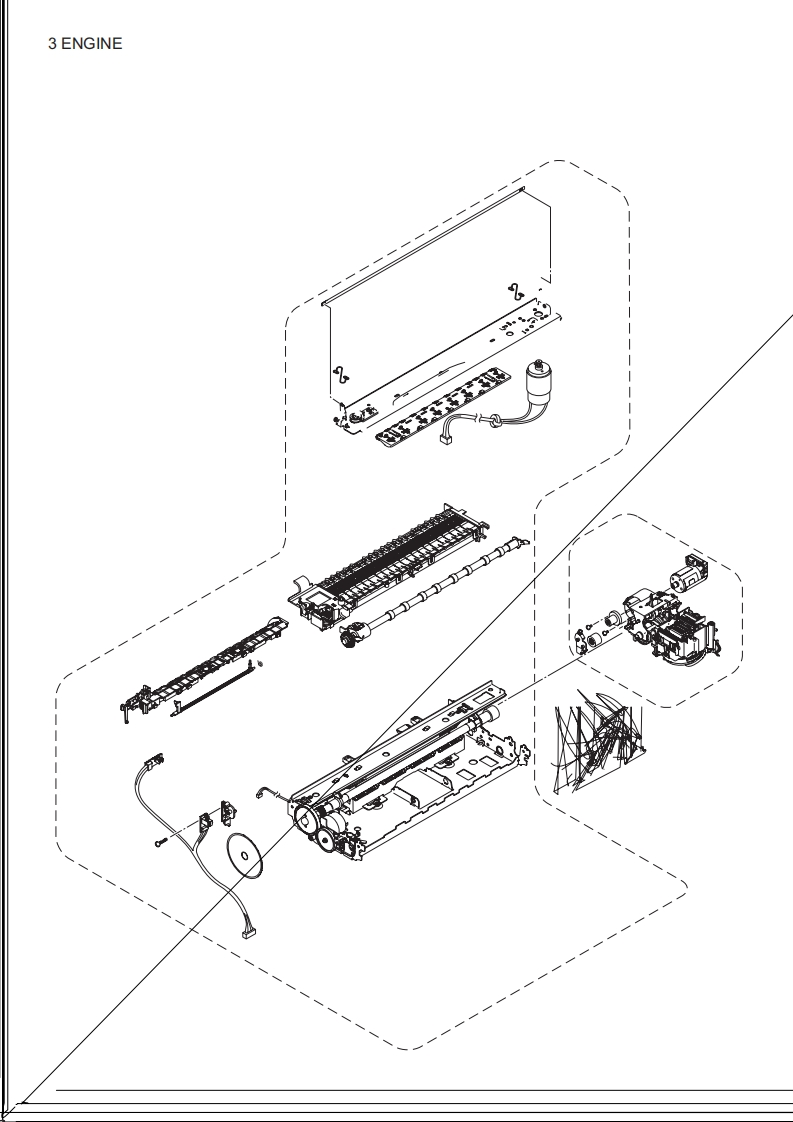 3 ENGINE