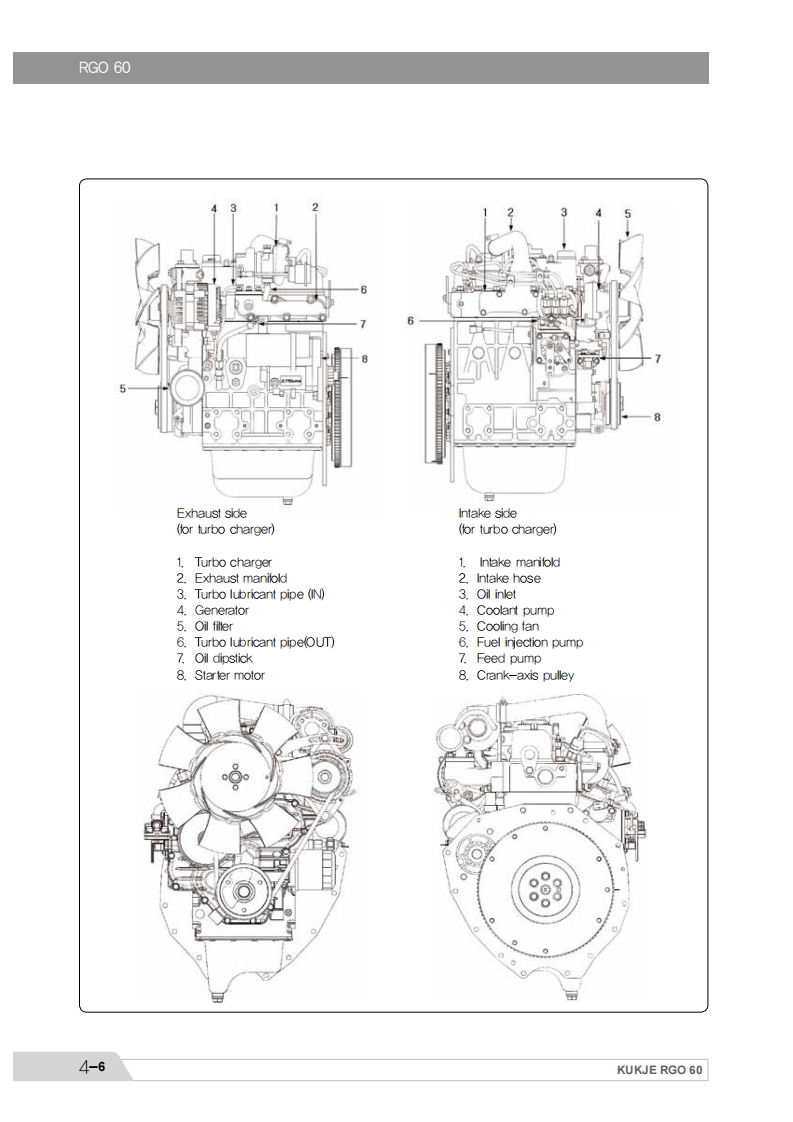 RGO 60

4 3 1 2

6

7

8

5

1 2 3 4 5

6

7

8

Exhaust side
(for turbo charger)

1. Turbo charger
2. Exhaust manifold
3. Turbo lubricant pipe (IN)
4. Generator
5. Oil filter
6. Turbo lubricant pipe(OUT)
7. Oil dipstick
8. Starter motor

Intake side
(for turbo charger)

1. Intake manifold
2. Intake hose
3. Oil inlet
4. Coolant pump
5. Cooling fan
6. Fuel injection pump
7. Feed pump
8. Crank-axis pulley

4-6

KUKJE RGO 60