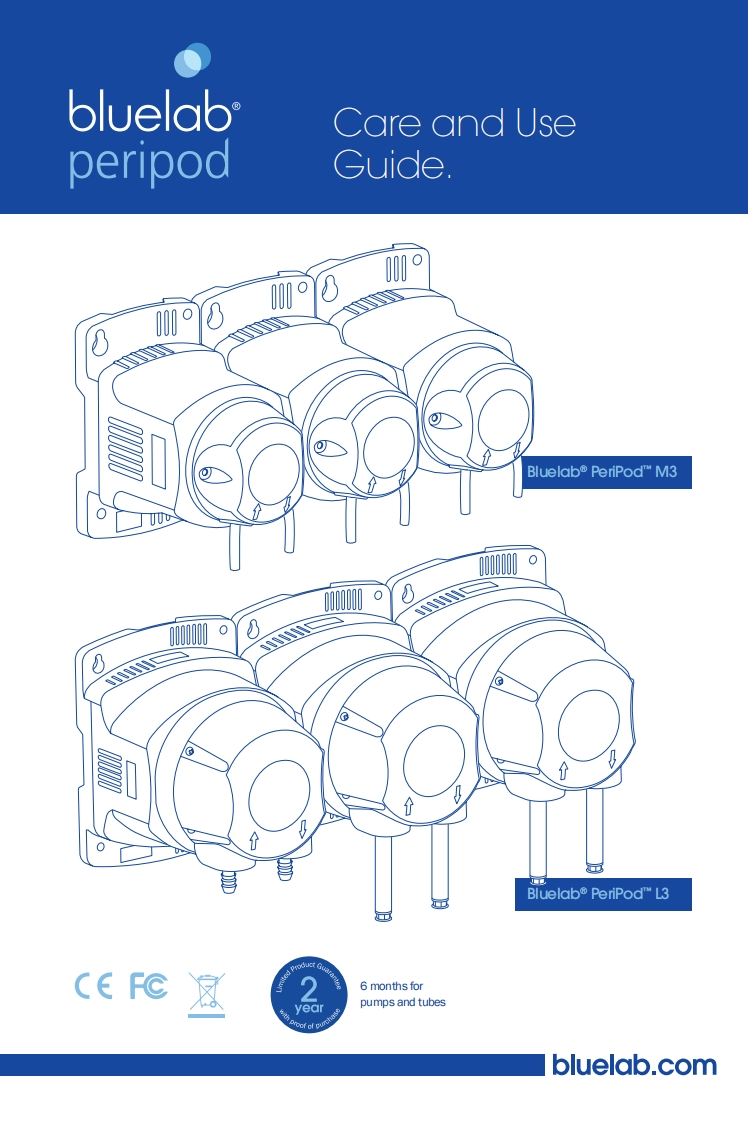 bluelab®
peripod

Care and Use Guide.

Bluelab® PeriPod™ M3

Bluelab® PeriPod™ L3

CE FC

Limited Product Guarantee
2
year
with proof of purchase

6 months for pumps and tubes

bluelab.com