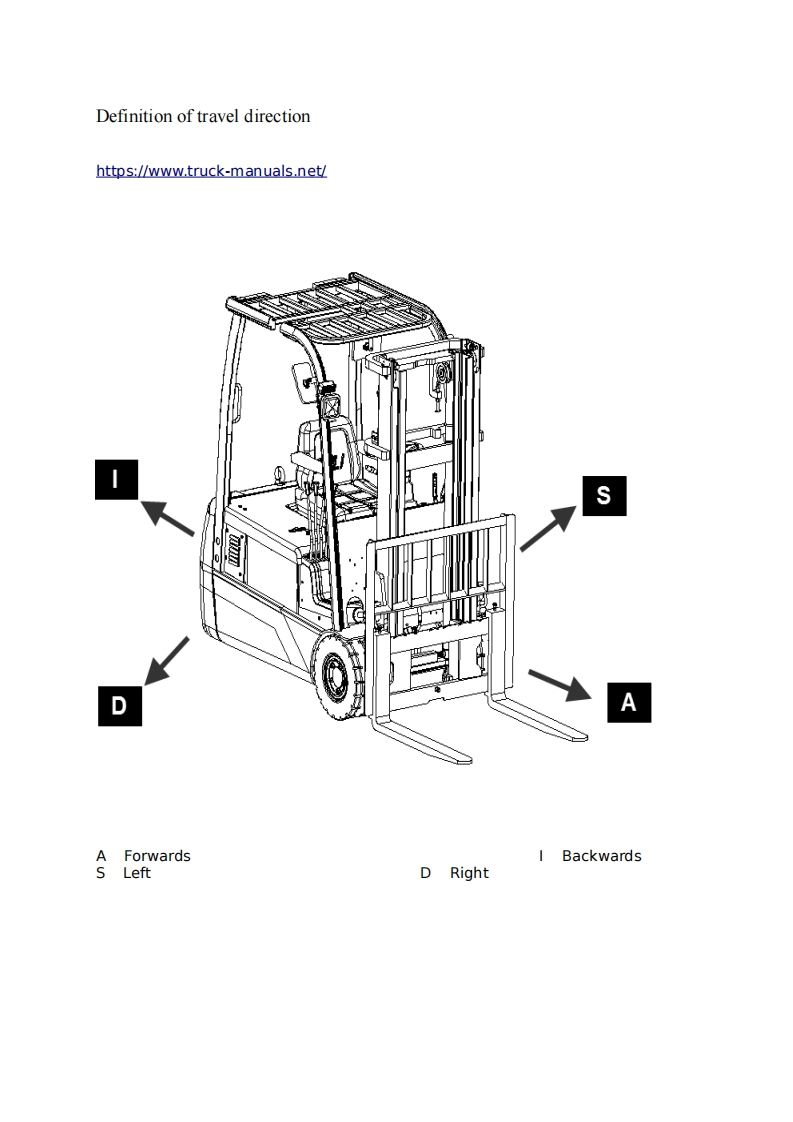 Definition of travel direction

https://www.truck-manuals.net/

I

S

D

A

A Forwards
I Backwards
S Left
D Right