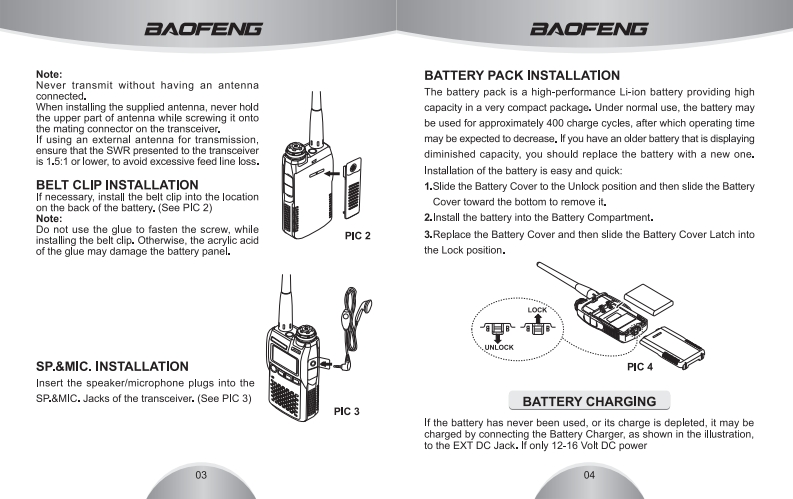 BAOFENG

Note:
Never transmit without having an antenna connected.
When installing the supplied antenna, never hold the upper part of antenna while screwing it onto the mating connector on the transceiver.
If using an external antenna for transmission, ensure that the SWR presented to the transceiver is 1.5:1 or lower, to avoid excessive feed line loss.

BELT CLIP INSTALLATION
If necessary, install the belt clip into the location on the back of the battery. (See PIC 2)
Note:
Do not use the glue to fasten the screw, while installing the belt clip. Otherwise, the acrylic acid of the glue may damage the battery panel.

PIC 2

SP.&MIC. INSTALLATION
Insert the speaker/microphone plugs into the SP.&MIC. Jacks of the transceiver. (See PIC 3)

PIC 3

03

BAOFENG

BATTERY PACK INSTALLATION
The battery pack is a high-performance Li-ion battery providing high capacity in a very compact package. Under normal use, the battery may be used for approximately 400 charge cycles, after which operating time may be expected to decrease. If you have an older battery that is displaying diminished capacity, you should replace the battery with a new one.
Installation of the battery is easy and quick:
1.Slide the Battery Cover to the Unlock position and then slide the Battery Cover toward the bottom to remove it.
2.Install the battery into the Battery Compartment.
3.Replace the Battery Cover and then slide the Battery Cover Latch into the Lock position.

LOCK
UNLOCK
PIC 4

BATTERY CHARGING
If the battery has never been used, or its charge is depleted, it may be charged by connecting the Battery Charger, as shown in the illustration, to the EXT DC Jack. If only 12-16 Volt DC power

04