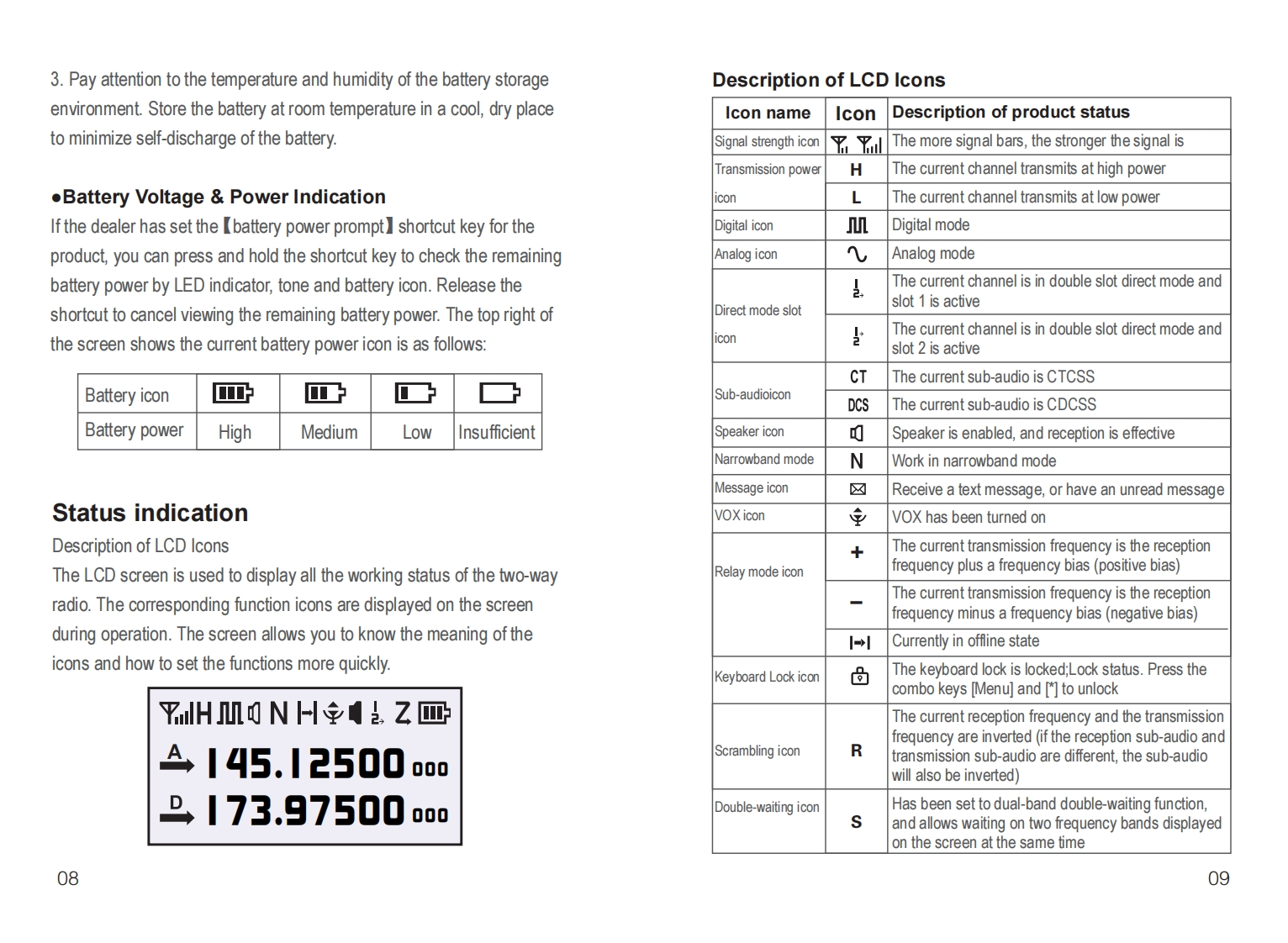 3. Pay attention to the temperature and humidity of the battery storage environment. Store the battery at room temperature in a cool, dry place to minimize self-discharge of the battery.

●Battery Voltage & Power Indication
If the dealer has set the【battery power prompt】shortcut key for the product, you can press and hold the shortcut key to check the remaining battery power by LED indicator, tone and battery icon. Release the shortcut to cancel viewing the remaining battery power. The top right of the screen shows the current battery power icon is as follows:

| Battery icon | | | | |
|---|---|---|---|---|
| Battery power | High | Medium | Low | Insufficient |

Status indication
Description of LCD Icons
The LCD screen is used to display all the working status of the two-way radio. The corresponding function icons are displayed on the screen during operation. The screen allows you to know the meaning of the icons and how to set the functions more quickly.

H N Z
A 145.12500 000
D 173.97500 000

08

Description of LCD Icons

| Icon name | Icon | Description of product status |
|---|---|---|
| Signal strength icon | | The more signal bars, the stronger the signal is |
| Transmission power icon | H | The current channel transmits at high power |
| | L | The current channel transmits at low power |
| Digital icon | | Digital mode |
| Analog icon | | Analog mode |
| Direct mode slot icon | | The current channel is in double slot direct mode and slot 1 is active |
| | | The current channel is in double slot direct mode and slot 2 is active |
| Sub-audioicon | CT | The current sub-audio is CTCSS |
| | DCS | The current sub-audio is CDCSS |
| Speaker icon | | Speaker is enabled, and reception is effective |
| Narrowband mode | N | Work in narrowband mode |
| Message icon | | Receive a text message, or have an unread message |
| VOX icon | | VOX has been turned on |
| Relay mode icon | + | The current transmission frequency is the reception frequency plus a frequency bias (positive bias) |
| | − | The current transmission frequency is the reception frequency minus a frequency bias (negative bias) |
| | | Currently in offline state |
| Keyboard Lock icon | | The keyboard lock is locked;Lock status. Press the combo keys [Menu] and [*] to unlock |
| Scrambling icon | R | The current reception frequency and the transmission frequency are inverted (if the reception sub-audio and transmission sub-audio are different, the sub-audio will also be inverted) |
| Double-waiting icon | S | Has been set to dual-band double-waiting function, and allows waiting on two frequency bands displayed on the screen at the same time |

09