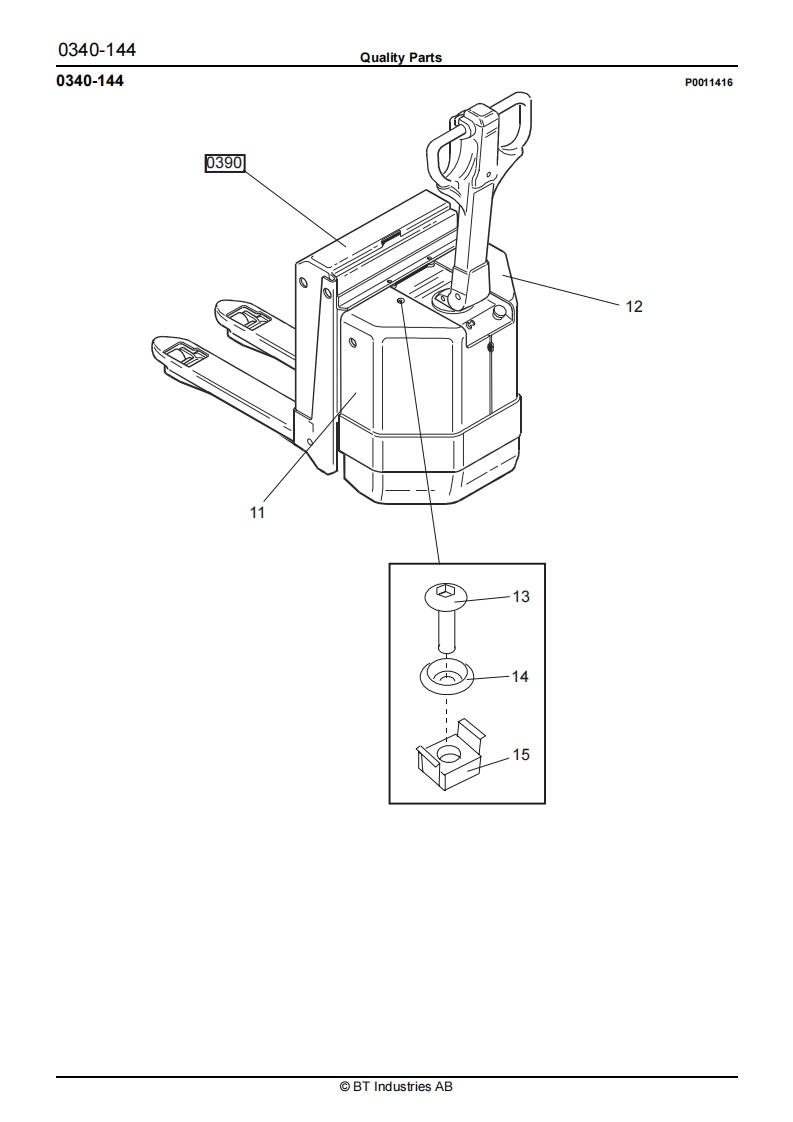 0340-144
Quality Parts
0340-144
P0011416

0390
12
11
13
14
15

© BT Industries AB