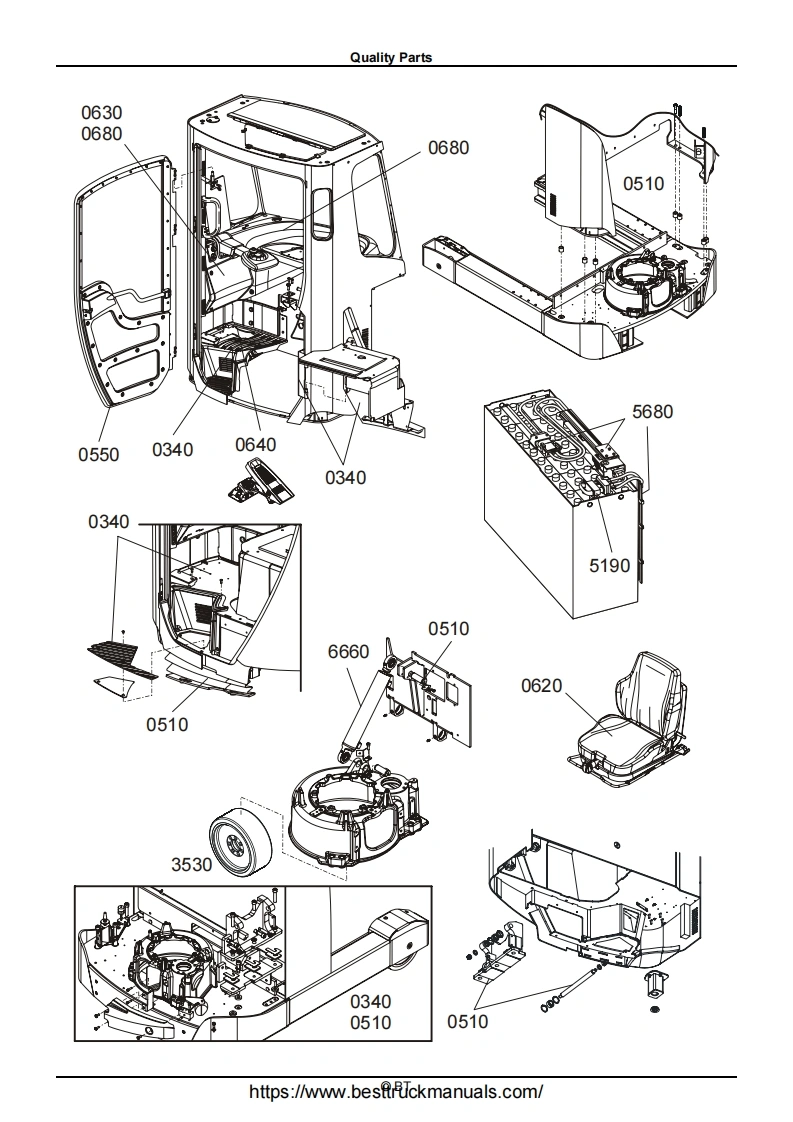 Quality Parts

0630
0680

0680

0510

0550

0340

0640

0340

5680

5190

0340

0510

6660

0510

0620

3530

0340
0510

0510

© BT
https://www.besttruckmanuals.com/