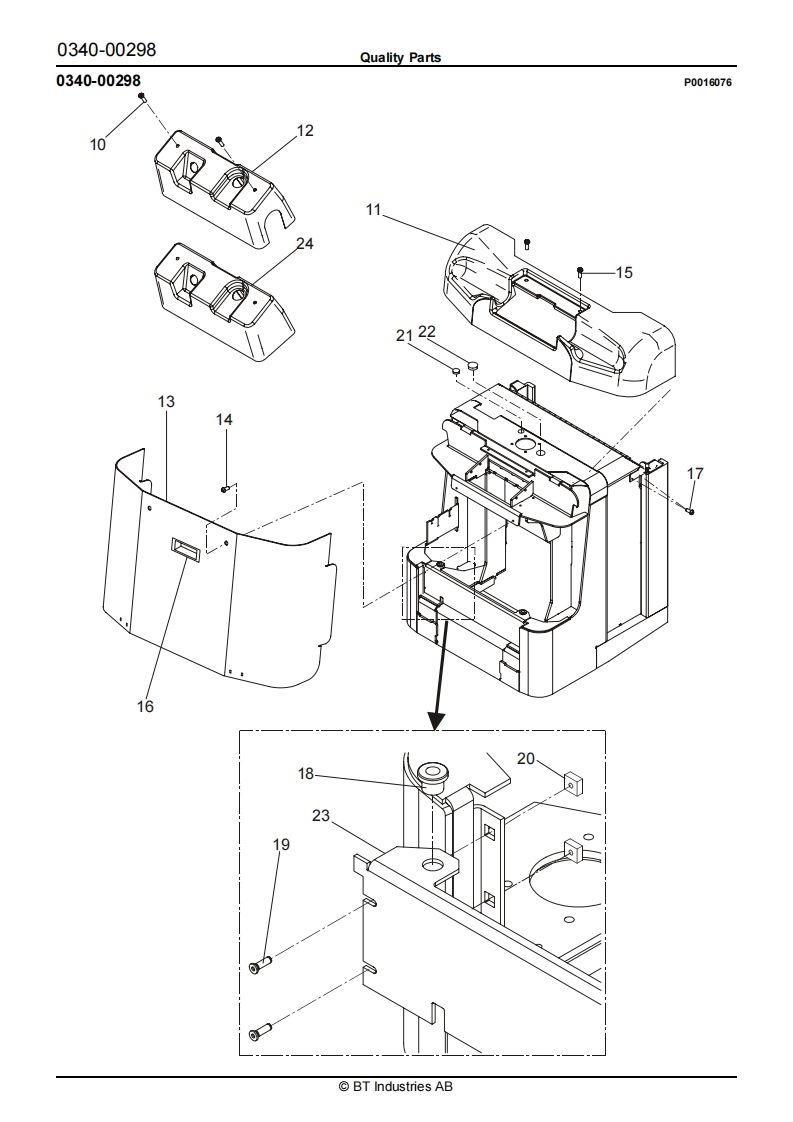 0340-00298

Quality Parts

0340-00298

P0016076

10
12
24
11
15
21 22
13
14
17
16
18
20
23
19

© BT Industries AB