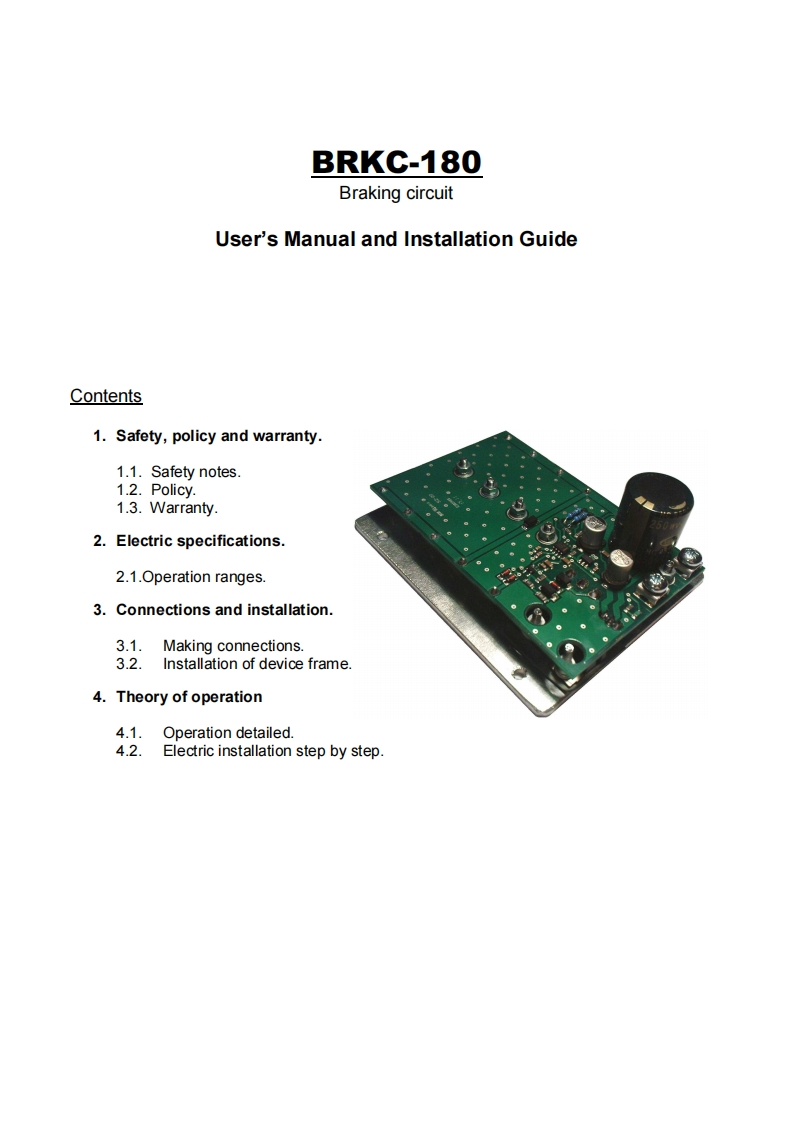 BRKC-180
Braking circuit

User's Manual and Installation Guide

Contents

1. Safety, policy and warranty.

1.1. Safety notes.
1.2. Policy.
1.3. Warranty.

2. Electric specifications.

2.1.Operation ranges.

3. Connections and installation.

3.1. Making connections.
3.2. Installation of device frame.

4. Theory of operation

4.1. Operation detailed.
4.2. Electric installation step by step.