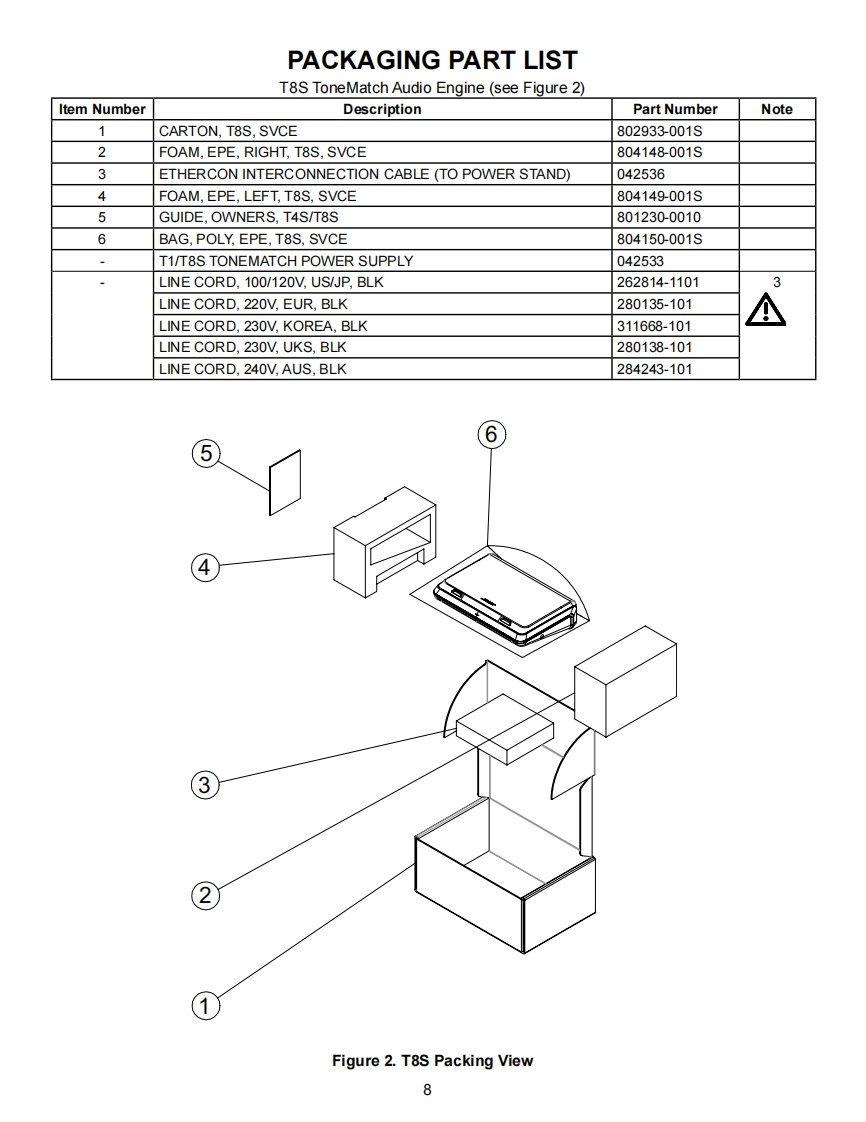 PACKAGING PART LIST

T8S ToneMatch Audio Engine (see Figure 2)

| Item Number | Description | Part Number | Note |
|---|---|---|---|
| 1 | CARTON, T8S, SVCE | 802933-001S | |
| 2 | FOAM, EPE, RIGHT, T8S, SVCE | 804148-001S | |
| 3 | ETHERCON INTERCONNECTION CABLE (TO POWER STAND) | 042536 | |
| 4 | FOAM, EPE, LEFT, T8S, SVCE | 804149-001S | |
| 5 | GUIDE, OWNERS, T4S/T8S | 801230-0010 | |
| 6 | BAG, POLY, EPE, T8S, SVCE | 804150-001S | |
| - | T1/T8S TONEMATCH POWER SUPPLY | 042533 | |
| - | LINE CORD, 100/120V, US/JP, BLK | 262814-1101 | 3 |
| | LINE CORD, 220V, EUR, BLK | 280135-101 | |
| | LINE CORD, 230V, KOREA, BLK | 311668-101 | |
| | LINE CORD, 230V, UKS, BLK | 280138-101 | |
| | LINE CORD, 240V, AUS, BLK | 284243-101 | |

5
6
4
3
2
1

Figure 2. T8S Packing View

8