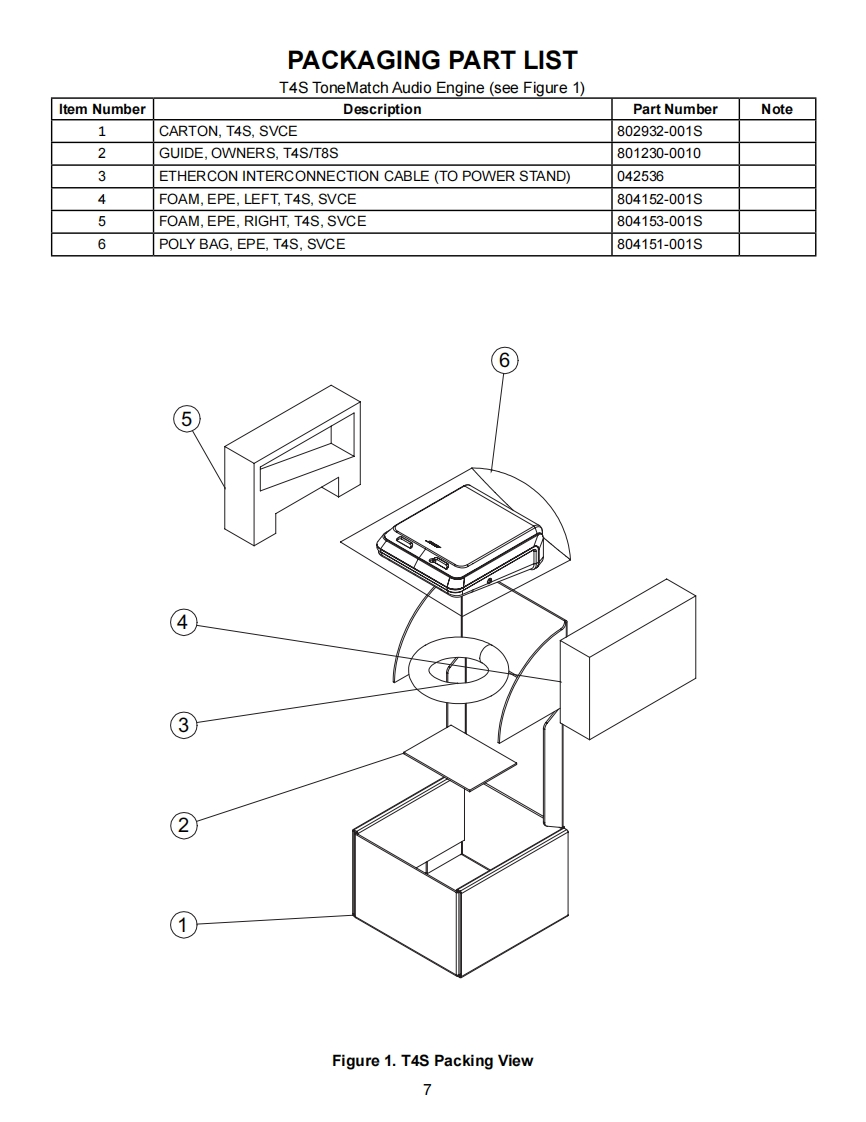 PACKAGING PART LIST

T4S ToneMatch Audio Engine (see Figure 1)

| Item Number | Description | Part Number | Note |
|---|---|---|---|
| 1 | CARTON, T4S, SVCE | 802932-001S | |
| 2 | GUIDE, OWNERS, T4S/T8S | 801230-0010 | |
| 3 | ETHERCON INTERCONNECTION CABLE (TO POWER STAND) | 042536 | |
| 4 | FOAM, EPE, LEFT, T4S, SVCE | 804152-001S | |
| 5 | FOAM, EPE, RIGHT, T4S, SVCE | 804153-001S | |
| 6 | POLY BAG, EPE, T4S, SVCE | 804151-001S | |

6

5

4

3

2

1

Figure 1. T4S Packing View

7