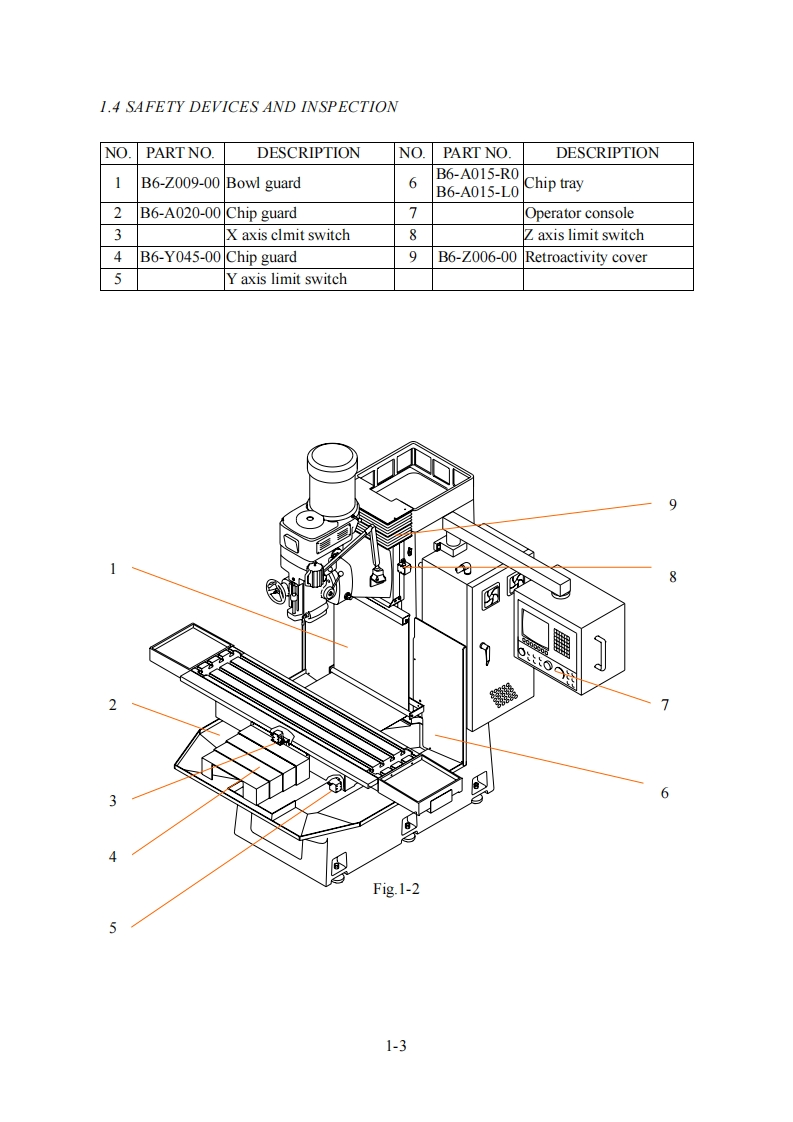 1.4 SAFETY DEVICES AND INSPECTION

| NO. | PART NO. | DESCRIPTION | NO. | PART NO. | DESCRIPTION |
|---|---|---|---|---|---|
| 1 | B6-Z009-00 | Bowl guard | 6 | B6-A015-R0 B6-A015-L0 | Chip tray |
| 2 | B6-A020-00 | Chip guard | 7 | | Operator console |
| 3 | | X axis clmit switch | 8 | | Z axis limit switch |
| 4 | B6-Y045-00 | Chip guard | 9 | B6-Z006-00 | Retroactivity cover |
| 5 | | Y axis limit switch | | | |

9
1
8
2
7
3
6
4
5

Fig.1-2

1-3