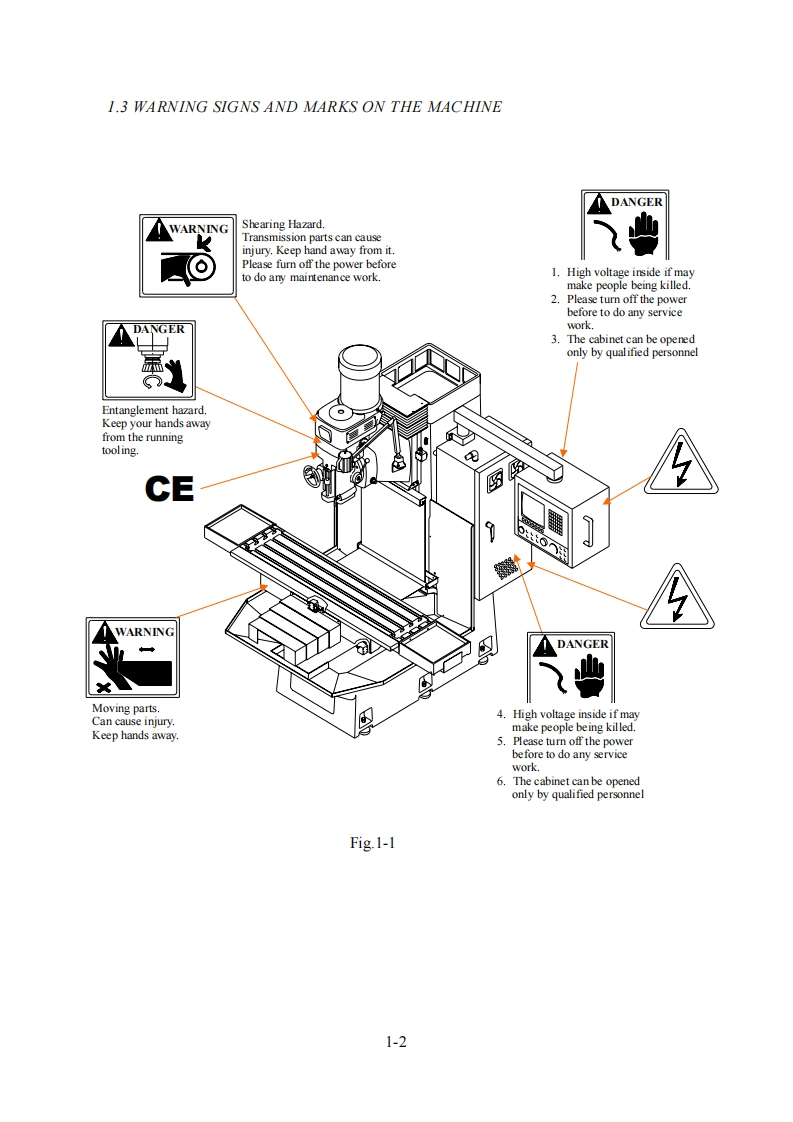 1.3 WARNING SIGNS AND MARKS ON THE MACHINE

WARNING

Shearing Hazard.
Transmission parts can cause injury. Keep hand away from it. Please furn off the power before to do any maintenance work.

DANGER

1. High voltage inside if may make people being killed.
2. Please turn off the power before to do any service work.
3. The cabinet can be opened only by qualified personnel

DANGER

Entanglement hazard.
Keep your hands away from the running tooling.

CE

WARNING

Moving parts.
Can cause injury.
Keep hands away.

DANGER

4. High voltage inside if may make people being killed.
5. Please turn off the power before to do any service work.
6. The cabinet can be opened only by qualified personnel

Fig.1-1

1-2