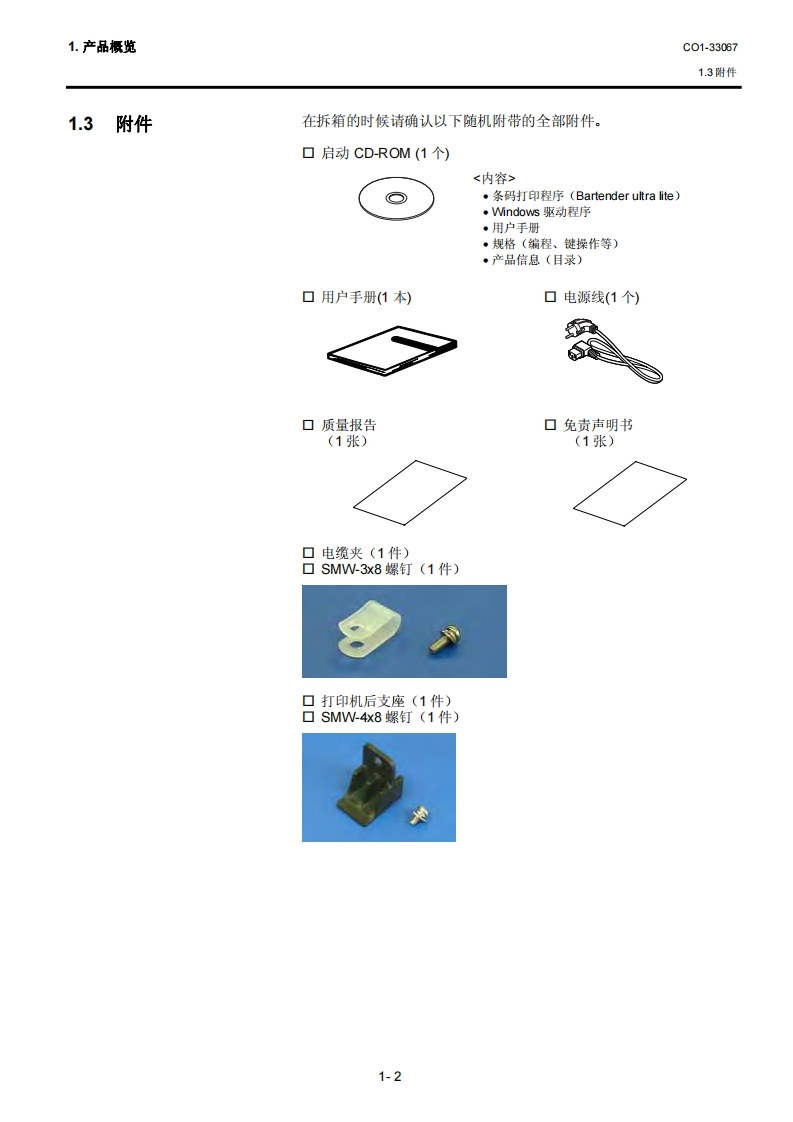 1. 产品概览

CO1-33067

1.3 附件

1.3 附件

在拆箱的时候请确认以下随机附带的全部附件。

☐ 启动 CD-ROM (1 个)

<内容>
• 条码打印程序（Bartender ultra lite）
• Windows 驱动程序
• 用户手册
• 规格（编程、键操作等）
• 产品信息（目录）

☐ 用户手册(1 本)

☐ 电源线(1 个)

☐ 质量报告
（1 张）

☐ 免责声明书
（1 张）

☐ 电缆夹（1 件）
☐ SMW-3x8 螺钉（1 件）

☐ 打印机后支座（1 件）
☐ SMW-4x8 螺钉（1 件）

1- 2