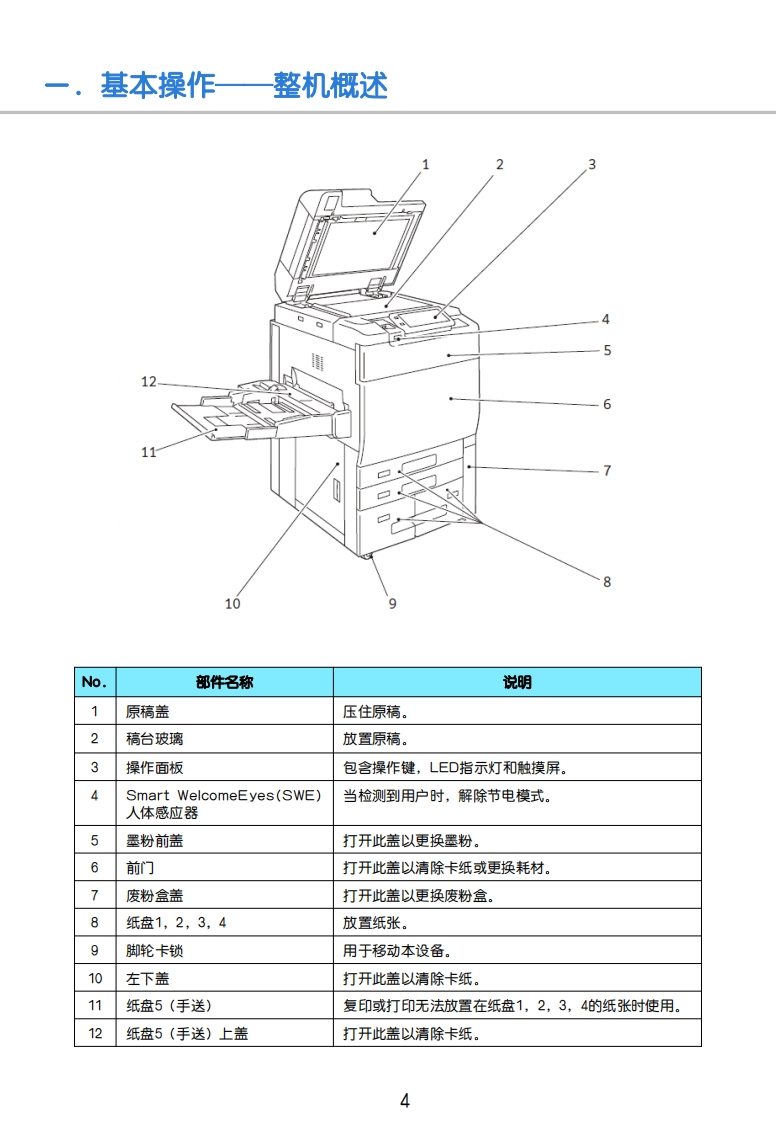 一．基本操作——整机概述

1
2
3
4
5
6
7
8
9
10
11
12

| No. | 部件名称 | 说明 |
|---|---|---|
| 1 | 原稿盖 | 压住原稿。 |
| 2 | 稿台玻璃 | 放置原稿。 |
| 3 | 操作面板 | 包含操作键，LED指示灯和触摸屏。 |
| 4 | Smart WelcomeEyes(SWE) 人体感应器 | 当检测到用户时，解除节电模式。 |
| 5 | 墨粉前盖 | 打开此盖以更换墨粉。 |
| 6 | 前门 | 打开此盖以清除卡纸或更换耗材。 |
| 7 | 废粉盒盖 | 打开此盖以更换废粉盒。 |
| 8 | 纸盘1，2，3，4 | 放置纸张。 |
| 9 | 脚轮卡锁 | 用于移动本设备。 |
| 10 | 左下盖 | 打开此盖以清除卡纸。 |
| 11 | 纸盘5（手送） | 复印或打印无法放置在纸盘1，2，3，4的纸张时使用。 |
| 12 | 纸盘5（手送）上盖 | 打开此盖以清除卡纸。 |

4