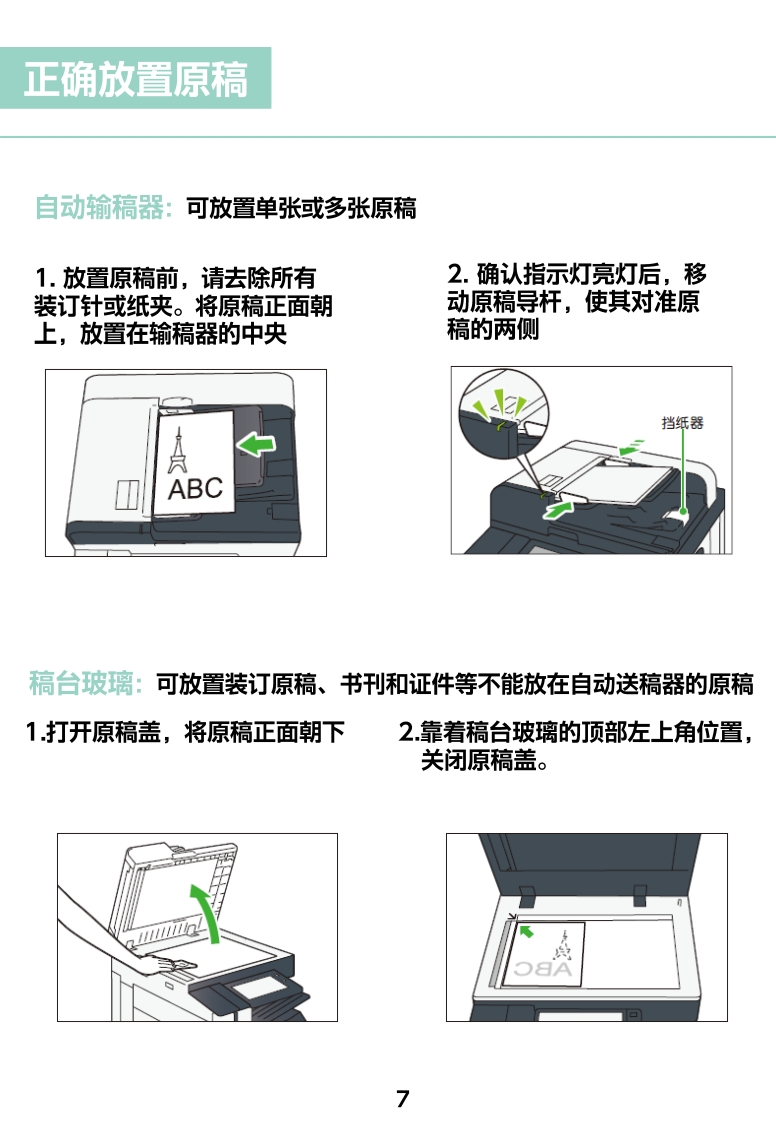 正确放置原稿

自动输稿器：可放置单张或多张原稿

1. 放置原稿前，请去除所有装订针或纸夹。将原稿正面朝上，放置在输稿器的中央

ABC

2. 确认指示灯亮灯后，移动原稿导杆，使其对准原稿的两侧

挡纸器

稿台玻璃：可放置装订原稿、书刊和证件等不能放在自动送稿器的原稿

1.打开原稿盖，将原稿正面朝下

2.靠着稿台玻璃的顶部左上角位置，关闭原稿盖。

ABC

7