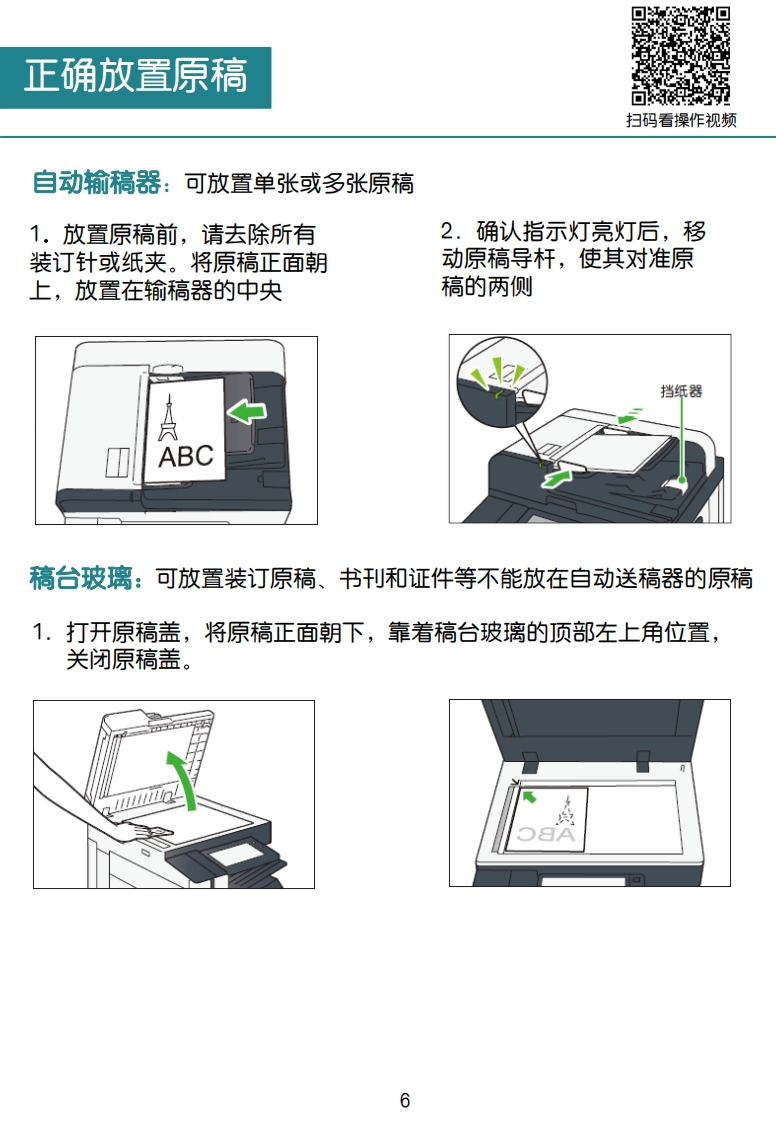 正确放置原稿

扫码看操作视频

自动输稿器：可放置单张或多张原稿

1．放置原稿前，请去除所有装订针或纸夹。将原稿正面朝上，放置在输稿器的中央

ABC

2．确认指示灯亮灯后，移动原稿导杆，使其对准原稿的两侧

挡纸器

稿台玻璃：可放置装订原稿、书刊和证件等不能放在自动送稿器的原稿

1．打开原稿盖，将原稿正面朝下，靠着稿台玻璃的顶部左上角位置，关闭原稿盖。

ABC

6