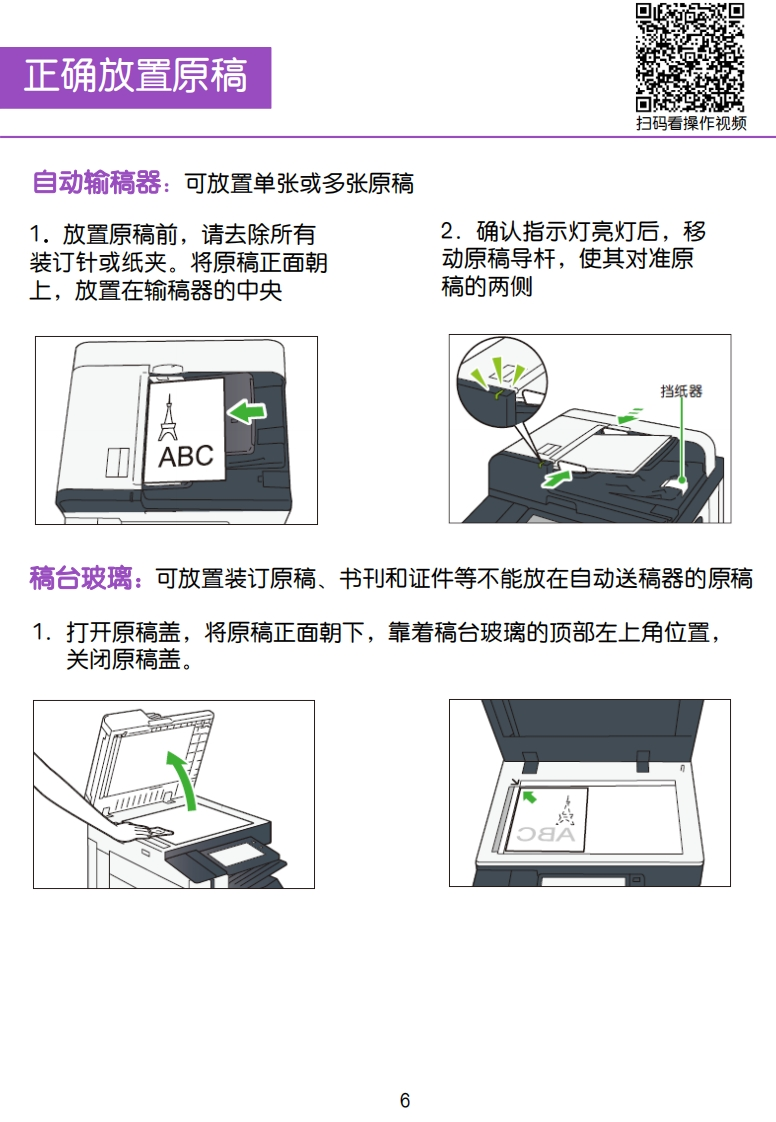 正确放置原稿

扫码看操作视频

自动输稿器：可放置单张或多张原稿

1．放置原稿前，请去除所有装订针或纸夹。将原稿正面朝上，放置在输稿器的中央

ABC

2．确认指示灯亮灯后，移动原稿导杆，使其对准原稿的两侧

挡纸器

稿台玻璃：可放置装订原稿、书刊和证件等不能放在自动送稿器的原稿

1．打开原稿盖，将原稿正面朝下，靠着稿台玻璃的顶部左上角位置，关闭原稿盖。

ABC

6