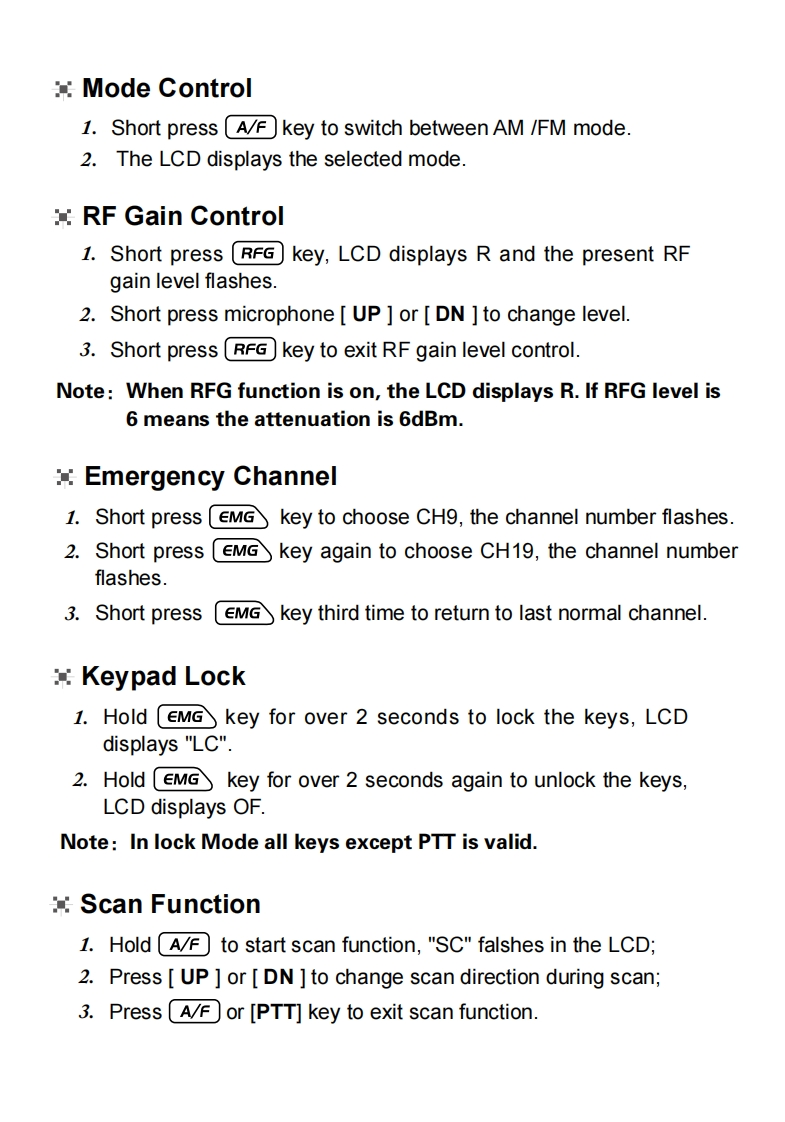 Mode Control

1. Short press A/F key to switch between AM /FM mode.
2. The LCD displays the selected mode.

RF Gain Control

1. Short press RFG key, LCD displays R and the present RF gain level flashes.
2. Short press microphone [ UP ] or [ DN ] to change level.
3. Short press RFG key to exit RF gain level control.

Note: When RFG function is on, the LCD displays R. If RFG level is 6 means the attenuation is 6dBm.

Emergency Channel

1. Short press EMG key to choose CH9, the channel number flashes.
2. Short press EMG key again to choose CH19, the channel number flashes.
3. Short press EMG key third time to return to last normal channel.

Keypad Lock

1. Hold EMG key for over 2 seconds to lock the keys, LCD displays "LC".
2. Hold EMG key for over 2 seconds again to unlock the keys, LCD displays OF.

Note: In lock Mode all keys except PTT is valid.

Scan Function

1. Hold A/F to start scan function, "SC" falshes in the LCD;
2. Press [ UP ] or [ DN ] to change scan direction during scan;
3. Press A/F or [PTT] key to exit scan function.