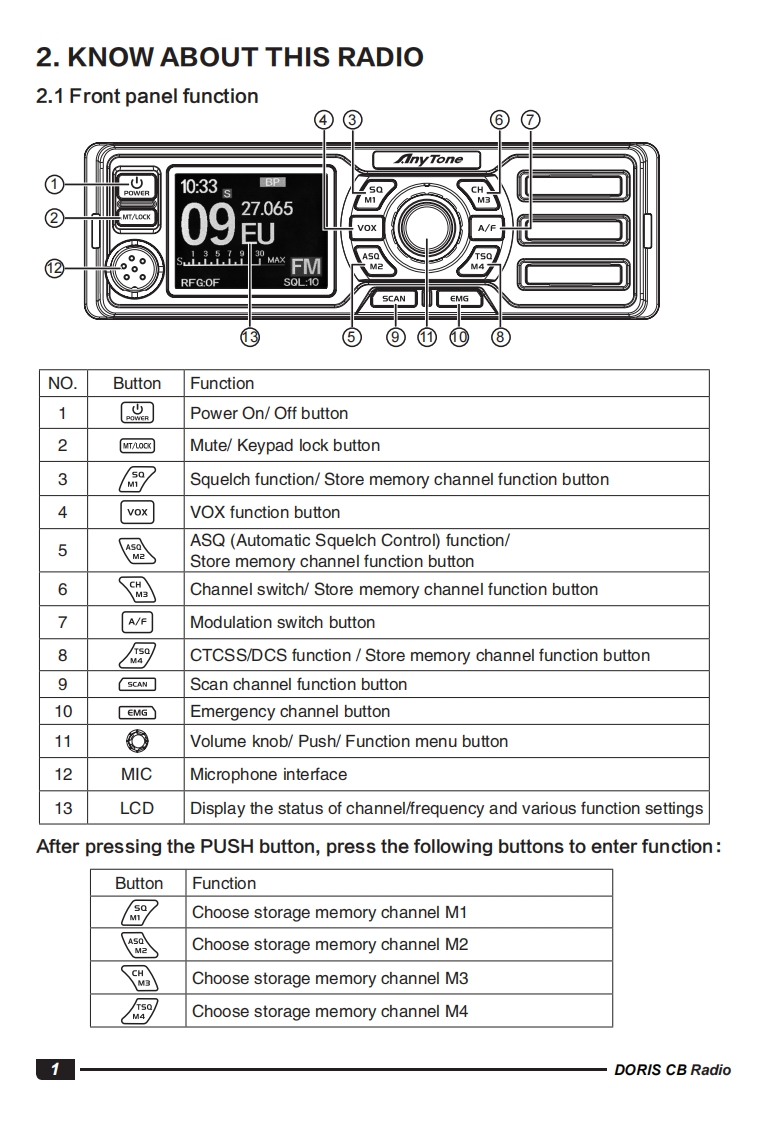 2. KNOW ABOUT THIS RADIO

2.1 Front panel function

④ ③ ⑥ ⑦

AnyTone

① POWER

② MT/LOCK

⑫

10:33 S BP

09 27.065 EU

S 1 3 5 7 9 30 MAX FM

RFG:OF SQL:10

SQ M1

VOX

ASQ M2

CH M3

A/F

TSQ M4

SCAN

EMG

⑬ ⑤ ⑨ ⑪ ⑩ ⑧

| NO. | Button | Function |
|---|---|---|
| 1 | POWER | Power On/ Off button |
| 2 | MT/LOCK | Mute/ Keypad lock button |
| 3 | SQ M1 | Squelch function/ Store memory channel function button |
| 4 | VOX | VOX function button |
| 5 | ASQ M2 | ASQ (Automatic Squelch Control) function/ Store memory channel function button |
| 6 | CH M3 | Channel switch/ Store memory channel function button |
| 7 | A/F | Modulation switch button |
| 8 | TSQ M4 | CTCSS/DCS function / Store memory channel function button |
| 9 | SCAN | Scan channel function button |
| 10 | EMG | Emergency channel button |
| 11 | | Volume knob/ Push/ Function menu button |
| 12 | MIC | Microphone interface |
| 13 | LCD | Display the status of channel/frequency and various function settings |

After pressing the PUSH button, press the following buttons to enter function:

| Button | Function |
|---|---|
| SQ M1 | Choose storage memory channel M1 |
| ASQ M2 | Choose storage memory channel M2 |
| CH M3 | Choose storage memory channel M3 |
| TSQ M4 | Choose storage memory channel M4 |

1 DORIS CB Radio