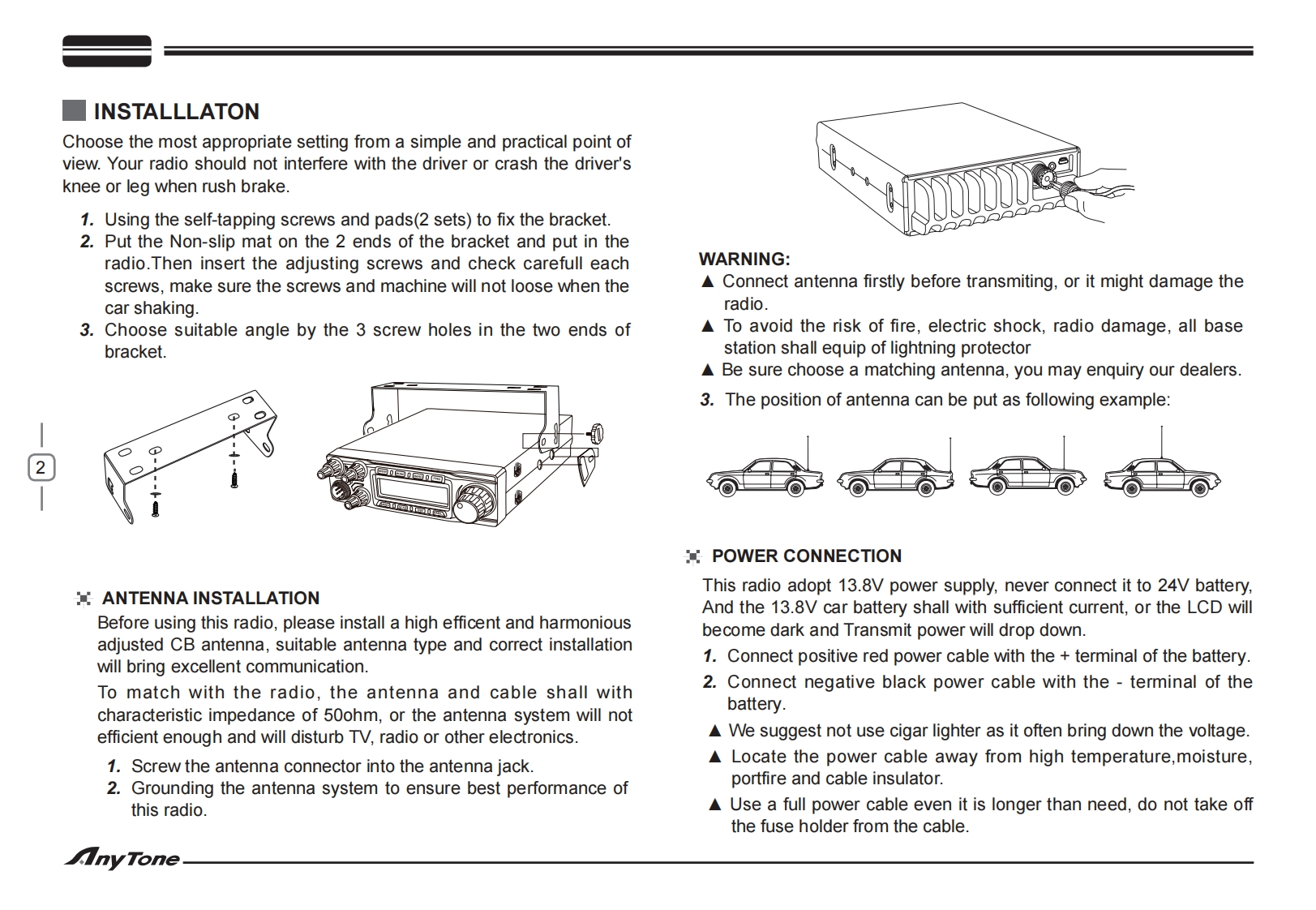 INSTALLLATON

Choose the most appropriate setting from a simple and practical point of view. Your radio should not interfere with the driver or crash the driver's knee or leg when rush brake.

1. Using the self-tapping screws and pads(2 sets) to fix the bracket.
2. Put the Non-slip mat on the 2 ends of the bracket and put in the radio.Then insert the adjusting screws and check carefull each screws, make sure the screws and machine will not loose when the car shaking.
3. Choose suitable angle by the 3 screw holes in the two ends of bracket.

2

ANTENNA INSTALLATION

Before using this radio, please install a high efficent and harmonious adjusted CB antenna, suitable antenna type and correct installation will bring excellent communication.

To match with the radio, the antenna and cable shall with characteristic impedance of 50ohm, or the antenna system will not efficient enough and will disturb TV, radio or other electronics.

1. Screw the antenna connector into the antenna jack.
2. Grounding the antenna system to ensure best performance of this radio.

WARNING:
▲ Connect antenna firstly before transmiting, or it might damage the radio.
▲ To avoid the risk of fire, electric shock, radio damage, all base station shall equip of lightning protector
▲ Be sure choose a matching antenna, you may enquiry our dealers.

3. The position of antenna can be put as following example:

POWER CONNECTION

This radio adopt 13.8V power supply, never connect it to 24V battery, And the 13.8V car battery shall with sufficient current, or the LCD will become dark and Transmit power will drop down.

1. Connect positive red power cable with the + terminal of the battery.
2. Connect negative black power cable with the - terminal of the battery.

▲ We suggest not use cigar lighter as it often bring down the voltage.
▲ Locate the power cable away from high temperature,moisture, portfire and cable insulator.
▲ Use a full power cable even it is longer than need, do not take off the fuse holder from the cable.

AnyTone