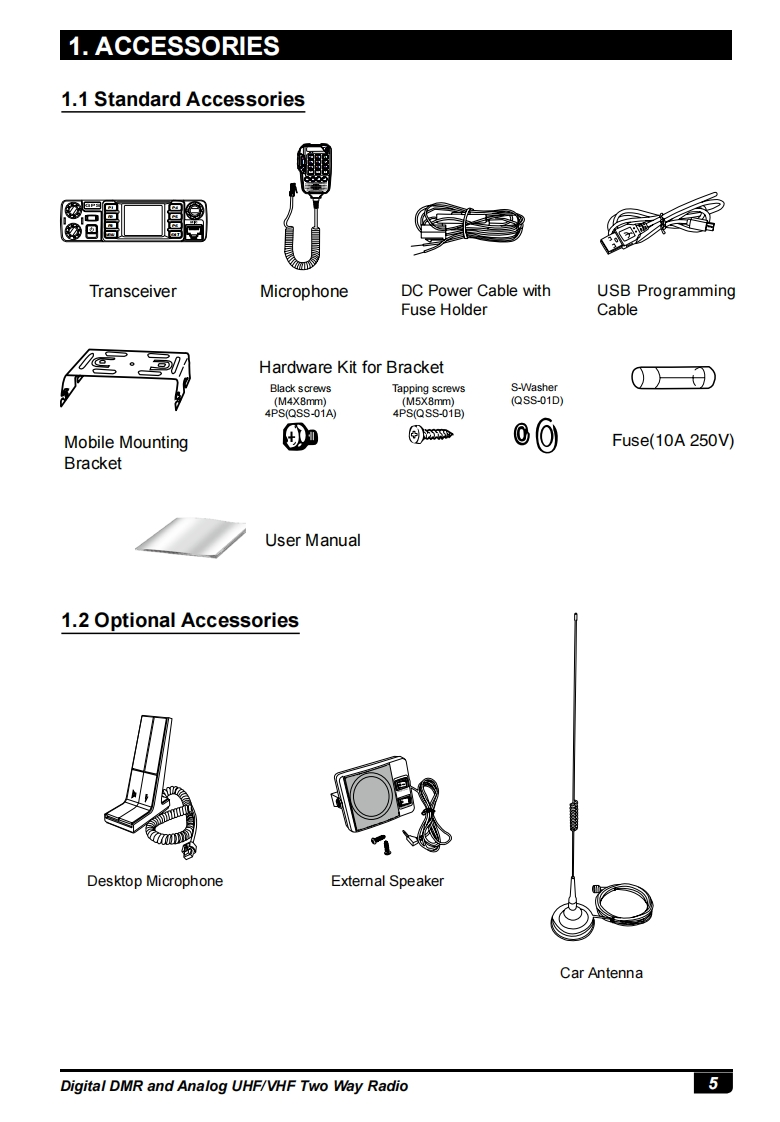 1. ACCESSORIES

1.1 Standard Accessories

Transceiver

Microphone

DC Power Cable with Fuse Holder

USB Programming Cable

Mobile Mounting Bracket

Hardware Kit for Bracket

Black screws (M4X8mm) 4PS(QSS-01A)

Tapping screws (M5X8mm) 4PS(QSS-01B)

S-Washer (QSS-01D)

Fuse(10A 250V)

User Manual

1.2 Optional Accessories

Desktop Microphone

External Speaker

Car Antenna

Digital DMR and Analog UHF/VHF Two Way Radio

5