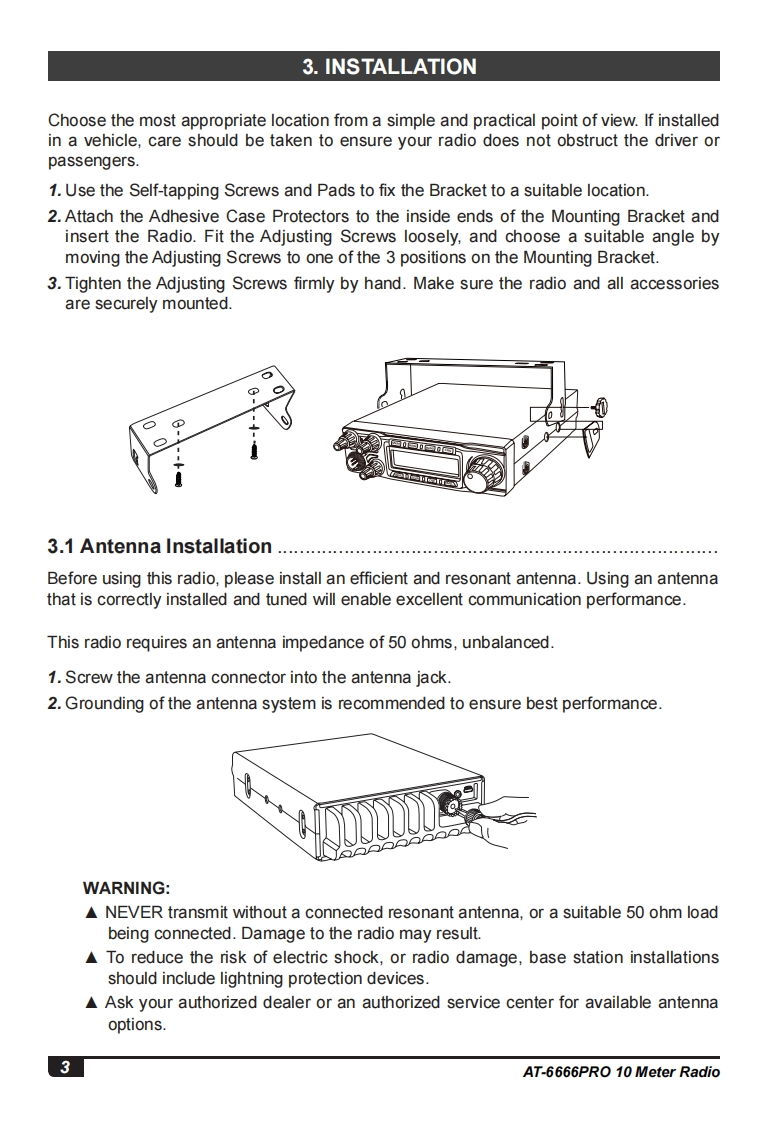 3. INSTALLATION

Choose the most appropriate location from a simple and practical point of view. If installed in a vehicle, care should be taken to ensure your radio does not obstruct the driver or passengers.

1. Use the Self-tapping Screws and Pads to fix the Bracket to a suitable location.
2. Attach the Adhesive Case Protectors to the inside ends of the Mounting Bracket and insert the Radio. Fit the Adjusting Screws loosely, and choose a suitable angle by moving the Adjusting Screws to one of the 3 positions on the Mounting Bracket.
3. Tighten the Adjusting Screws firmly by hand. Make sure the radio and all accessories are securely mounted.

3.1 Antenna Installation

Before using this radio, please install an efficient and resonant antenna. Using an antenna that is correctly installed and tuned will enable excellent communication performance.

This radio requires an antenna impedance of 50 ohms, unbalanced.

1. Screw the antenna connector into the antenna jack.
2. Grounding of the antenna system is recommended to ensure best performance.

WARNING:
▲ NEVER transmit without a connected resonant antenna, or a suitable 50 ohm load being connected. Damage to the radio may result.
▲ To reduce the risk of electric shock, or radio damage, base station installations should include lightning protection devices.
▲ Ask your authorized dealer or an authorized service center for available antenna options.

3
AT-6666PRO 10 Meter Radio