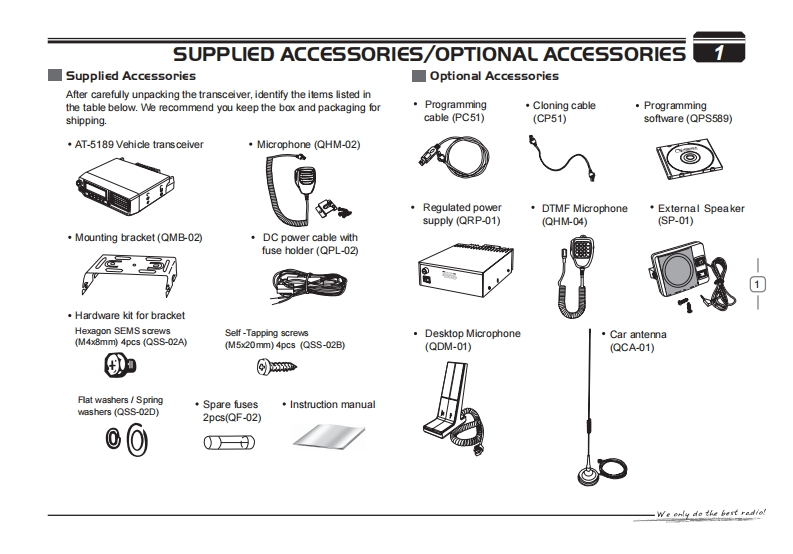 SUPPLIED ACCESSORIES/OPTIONAL ACCESSORIES 1

Supplied Accessories

After carefully unpacking the transceiver, identify the items listed in the table below. We recommend you keep the box and packaging for shipping.

• AT-5189 Vehicle transceiver

• Microphone (QHM-02)

• Mounting bracket (QMB-02)

• DC power cable with fuse holder (QPL-02)

• Hardware kit for bracket

Hexagon SEMS screws (M4x8mm) 4pcs (QSS-02A)

Self -Tapping screws (M5x20mm) 4pcs (QSS-02B)

Flat washers / Spring washers (QSS-02D)

• Spare fuses 2pcs(QF-02)

• Instruction manual

Optional Accessories

• Programming cable (PC51)

• Cloning cable (CP51)

• Programming software (QPS589)

• Regulated power supply (QRP-01)

• DTMF Microphone (QHM-04)

• External Speaker (SP-01)

• Desktop Microphone (QDM-01)

• Car antenna (QCA-01)

1

We only do the best radio!