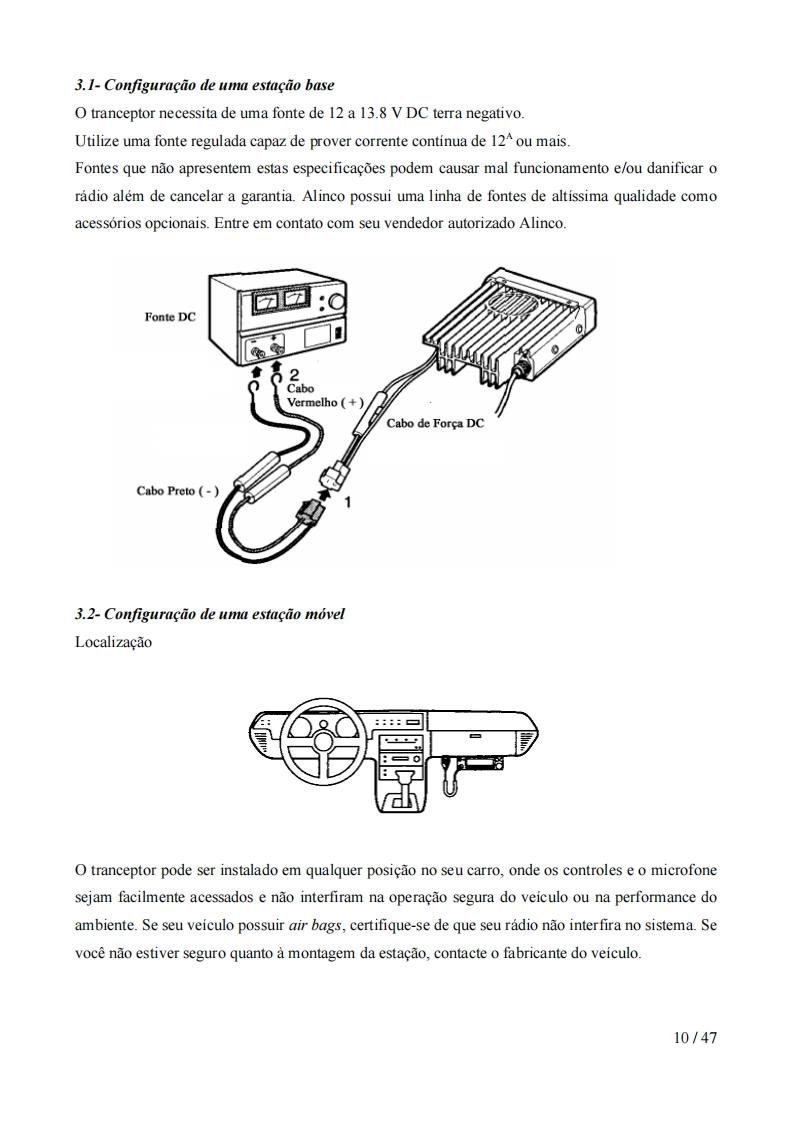 3.1- Configuração de uma estação base
O tranceptor necessita de uma fonte de 12 a 13.8 V DC terra negativo.
Utilize uma fonte regulada capaz de prover corrente contínua de $12^A$ ou mais.
Fontes que não apresentem estas especificações podem causar mal funcionamento e/ou danificar o rádio além de cancelar a garantia. Alinco possui uma linha de fontes de altíssima qualidade como acessórios opcionais. Entre em contato com seu vendedor autorizado Alinco.

Fonte DC
2
Cabo Vermelho ( + )
Cabo de Força DC
Cabo Preto ( - )
1

3.2- Configuração de uma estação móvel
Localização

O tranceptor pode ser instalado em qualquer posição no seu carro, onde os controles e o microfone sejam facilmente acessados e não interfiram na operação segura do veículo ou na performance do ambiente. Se seu veículo possuir air bags, certifique-se de que seu rádio não interfira no sistema. Se você não estiver seguro quanto à montagem da estação, contacte o fabricante do veículo.

10 / 47