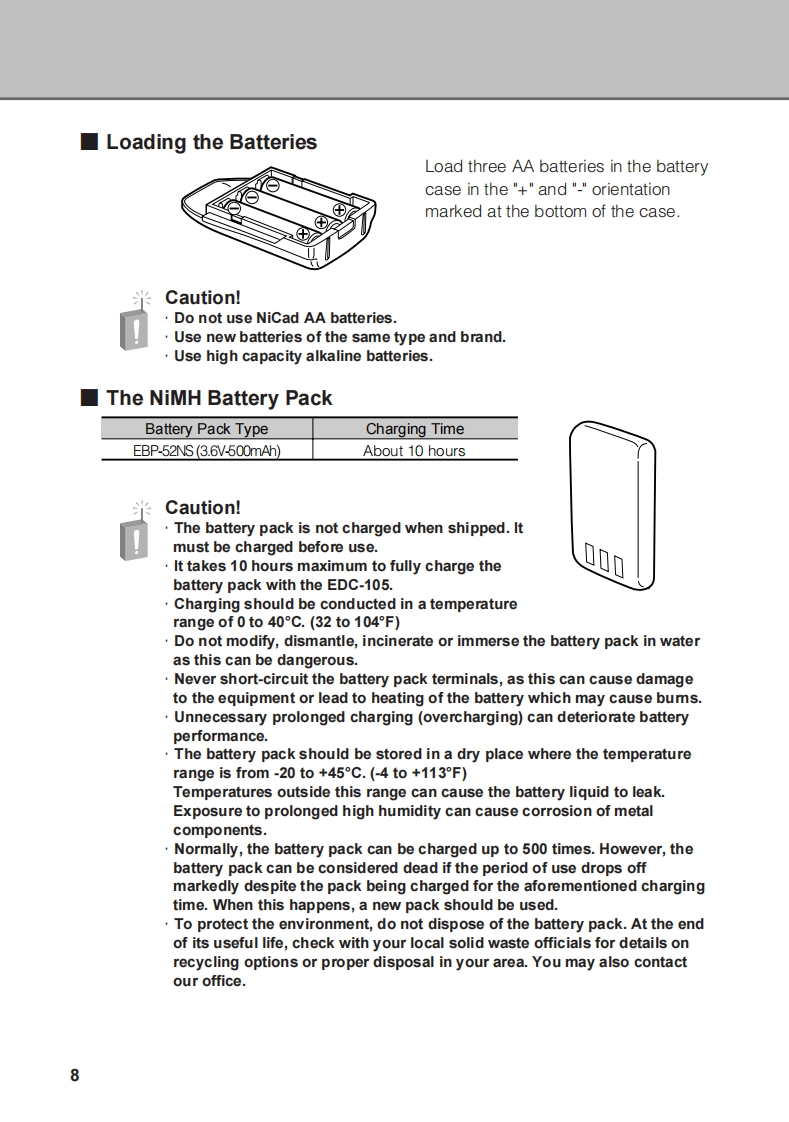 ■ Loading the Batteries

Load three AA batteries in the battery case in the "+" and "-" orientation marked at the bottom of the case.

Caution!
· Do not use NiCad AA batteries.
· Use new batteries of the same type and brand.
· Use high capacity alkaline batteries.

■ The NiMH Battery Pack

| Battery Pack Type | Charging Time |
|---|---|
| EBP-52NS (3.6V-500mAh) | About 10 hours |

Caution!
· The battery pack is not charged when shipped. It must be charged before use.
· It takes 10 hours maximum to fully charge the battery pack with the EDC-105.
· Charging should be conducted in a temperature range of 0 to 40°C. (32 to 104°F)
· Do not modify, dismantle, incinerate or immerse the battery pack in water as this can be dangerous.
· Never short-circuit the battery pack terminals, as this can cause damage to the equipment or lead to heating of the battery which may cause burns.
· Unnecessary prolonged charging (overcharging) can deteriorate battery performance.
· The battery pack should be stored in a dry place where the temperature range is from -20 to +45°C. (-4 to +113°F)
Temperatures outside this range can cause the battery liquid to leak. Exposure to prolonged high humidity can cause corrosion of metal components.
· Normally, the battery pack can be charged up to 500 times. However, the battery pack can be considered dead if the period of use drops off markedly despite the pack being charged for the aforementioned charging time. When this happens, a new pack should be used.
· To protect the environment, do not dispose of the battery pack. At the end of its useful life, check with your local solid waste officials for details on recycling options or proper disposal in your area. You may also contact our office.

8