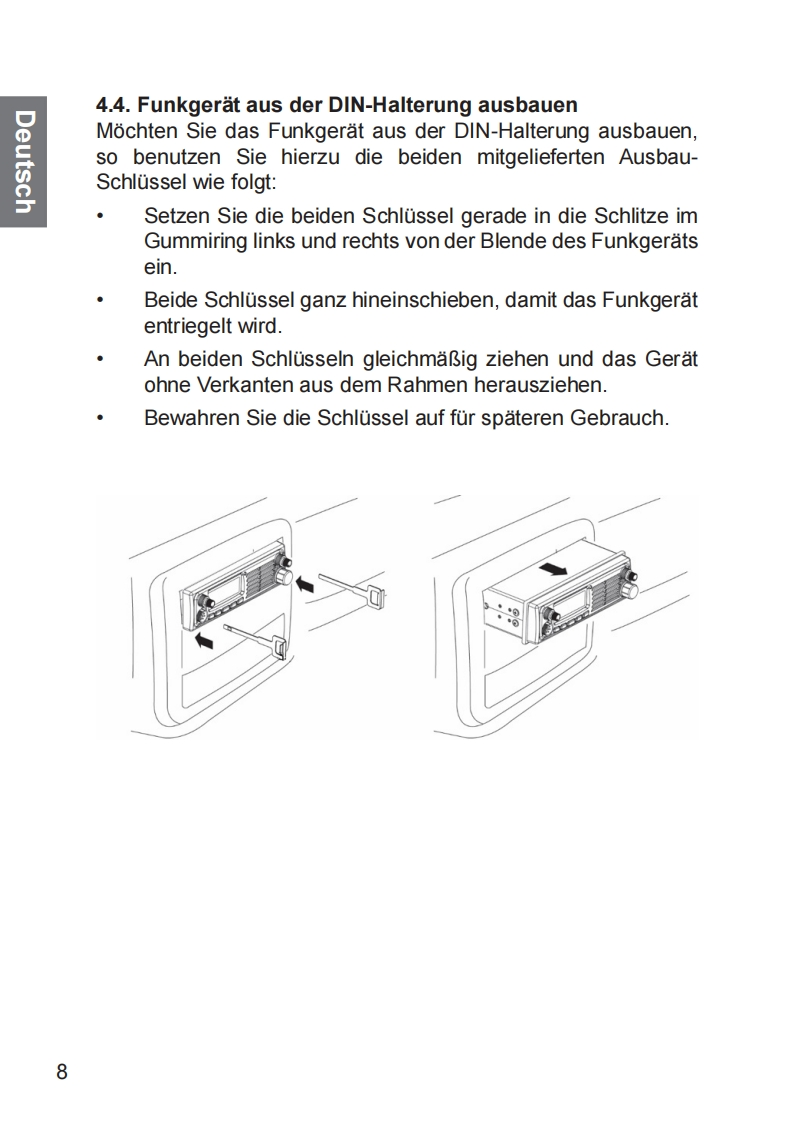 Deutsch

4.4. Funkgerät aus der DIN-Halterung ausbauen
Möchten Sie das Funkgerät aus der DIN-Halterung ausbauen, so benutzen Sie hierzu die beiden mitgelieferten Ausbau-Schlüssel wie folgt:

• Setzen Sie die beiden Schlüssel gerade in die Schlitze im Gummiring links und rechts von der Blende des Funkgeräts ein.

• Beide Schlüssel ganz hineinschieben, damit das Funkgerät entriegelt wird.

• An beiden Schlüsseln gleichmäßig ziehen und das Gerät ohne Verkanten aus dem Rahmen herausziehen.

• Bewahren Sie die Schlüssel auf für späteren Gebrauch.

8