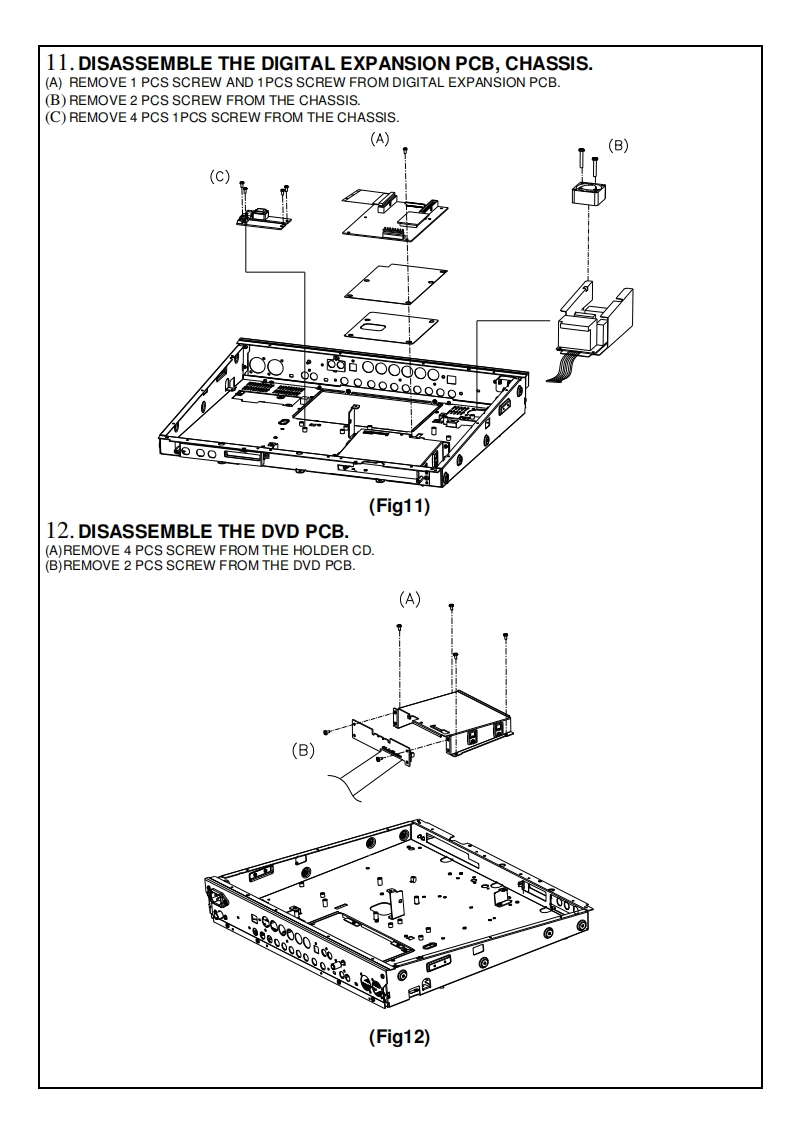 11. DISASSEMBLE THE DIGITAL EXPANSION PCB, CHASSIS.
(A) REMOVE 1 PCS SCREW AND 1PCS SCREW FROM DIGITAL EXPANSION PCB.
(B) REMOVE 2 PCS SCREW FROM THE CHASSIS.
(C) REMOVE 4 PCS 1PCS SCREW FROM THE CHASSIS.

(A)
(B)
(C)

(Fig11)

12. DISASSEMBLE THE DVD PCB.
(A)REMOVE 4 PCS SCREW FROM THE HOLDER CD.
(B)REMOVE 2 PCS SCREW FROM THE DVD PCB.

(A)
(B)

(Fig12)