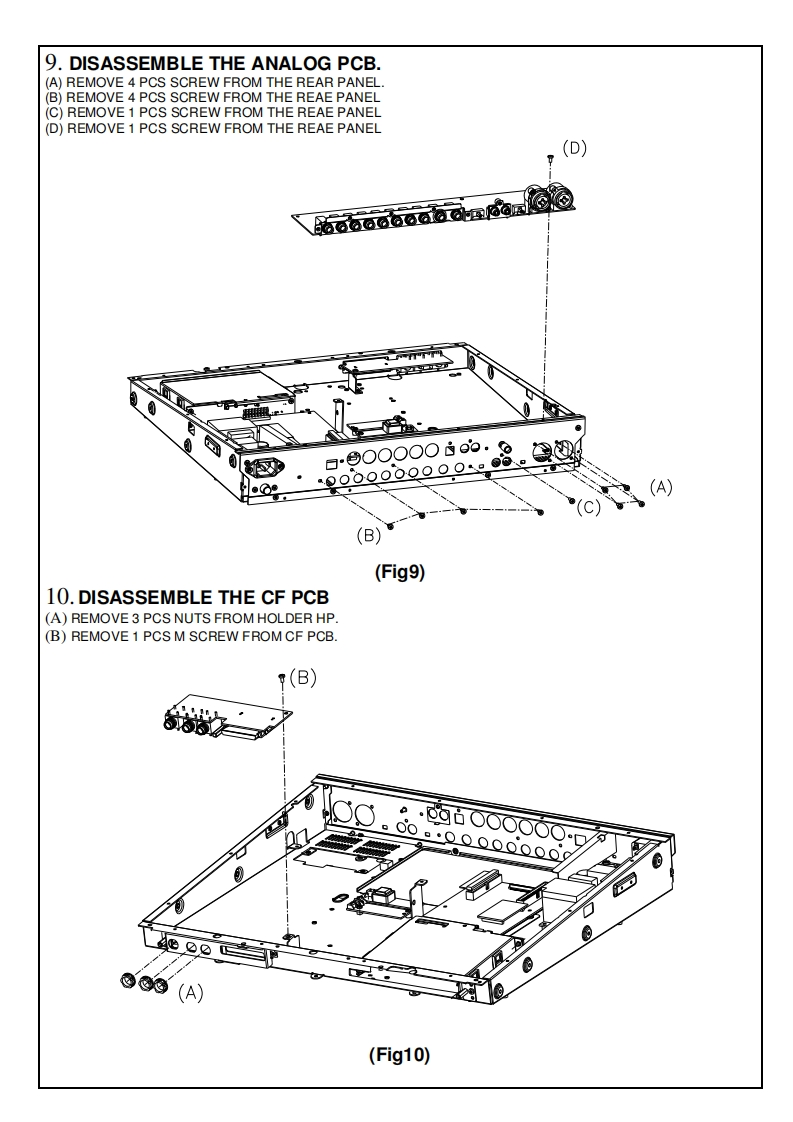 9. DISASSEMBLE THE ANALOG PCB.
(A) REMOVE 4 PCS SCREW FROM THE REAR PANEL.
(B) REMOVE 4 PCS SCREW FROM THE REAE PANEL
(C) REMOVE 1 PCS SCREW FROM THE REAE PANEL
(D) REMOVE 1 PCS SCREW FROM THE REAE PANEL

(D)

(A)

(C)

(B)

(Fig9)

10. DISASSEMBLE THE CF PCB
(A) REMOVE 3 PCS NUTS FROM HOLDER HP.
(B) REMOVE 1 PCS M SCREW FROM CF PCB.

(B)

(A)

(Fig10)