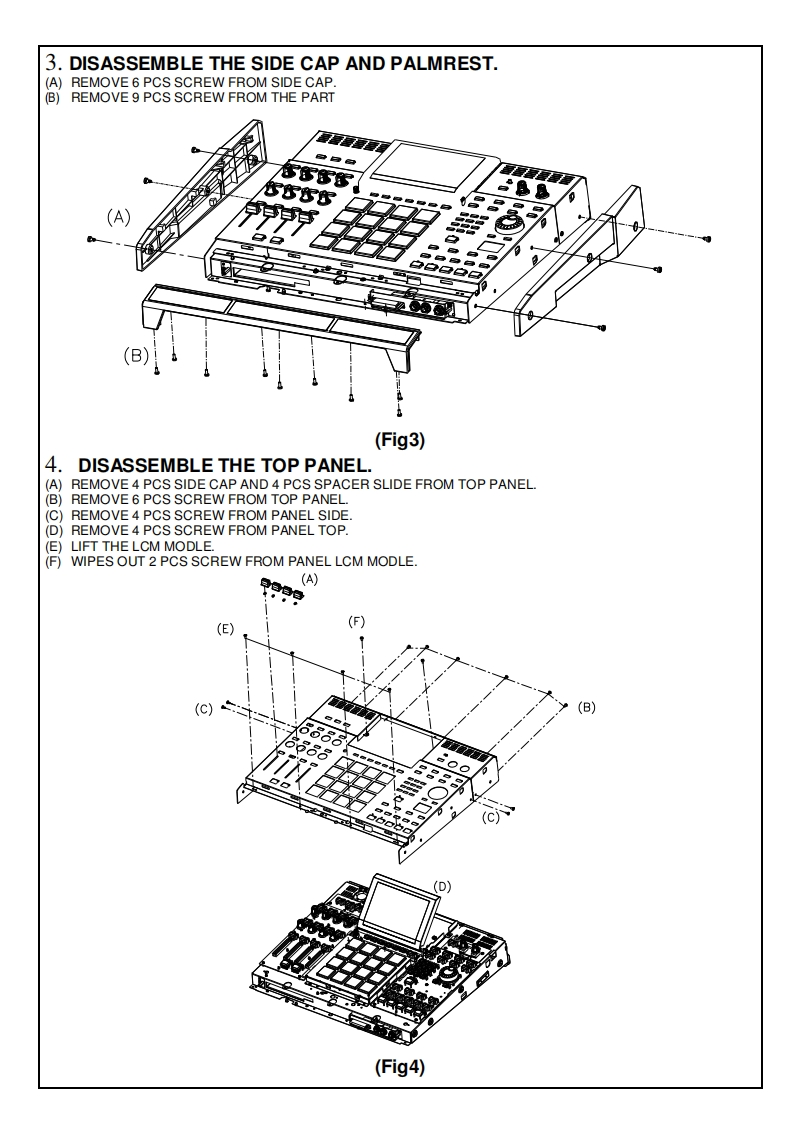 3. DISASSEMBLE THE SIDE CAP AND PALMREST.
(A) REMOVE 6 PCS SCREW FROM SIDE CAP.
(B) REMOVE 9 PCS SCREW FROM THE PART

(A)

(B)

(Fig3)

4. DISASSEMBLE THE TOP PANEL.
(A) REMOVE 4 PCS SIDE CAP AND 4 PCS SPACER SLIDE FROM TOP PANEL.
(B) REMOVE 6 PCS SCREW FROM TOP PANEL.
(C) REMOVE 4 PCS SCREW FROM PANEL SIDE.
(D) REMOVE 4 PCS SCREW FROM PANEL TOP.
(E) LIFT THE LCM MODLE.
(F) WIPES OUT 2 PCS SCREW FROM PANEL LCM MODLE.

(A)
(E)
(F)
(C)
(B)
(C)
(D)

(Fig4)