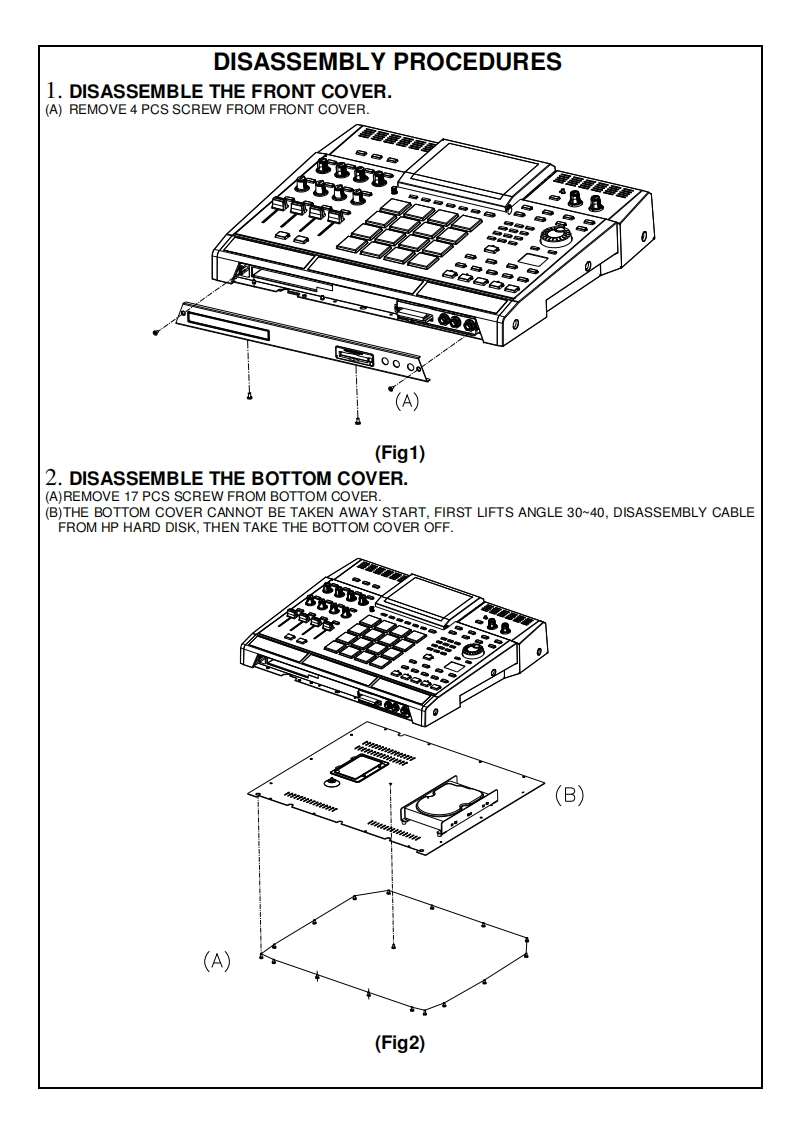 DISASSEMBLY PROCEDURES

1. DISASSEMBLE THE FRONT COVER.
(A) REMOVE 4 PCS SCREW FROM FRONT COVER.

(A)

(Fig1)

2. DISASSEMBLE THE BOTTOM COVER.
(A)REMOVE 17 PCS SCREW FROM BOTTOM COVER.
(B)THE BOTTOM COVER CANNOT BE TAKEN AWAY START, FIRST LIFTS ANGLE 30~40, DISASSEMBLY CABLE FROM HP HARD DISK, THEN TAKE THE BOTTOM COVER OFF.

(B)

(A)

(Fig2)