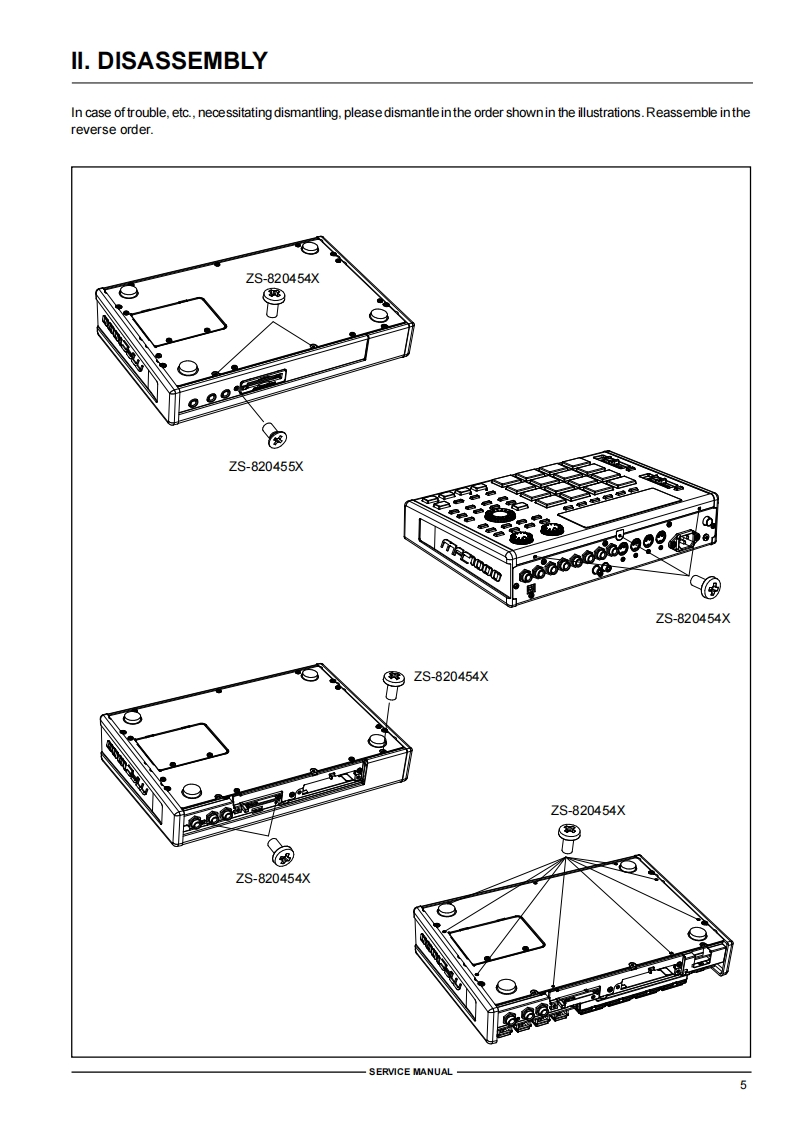 II. DISASSEMBLY

In case of trouble, etc., necessitating dismantling, please dismantle in the order shown in the illustrations. Reassemble in the reverse order.

ZS-820454X

ZS-820455X

ZS-820454X

ZS-820454X

ZS-820454X

ZS-820454X

SERVICE MANUAL

5