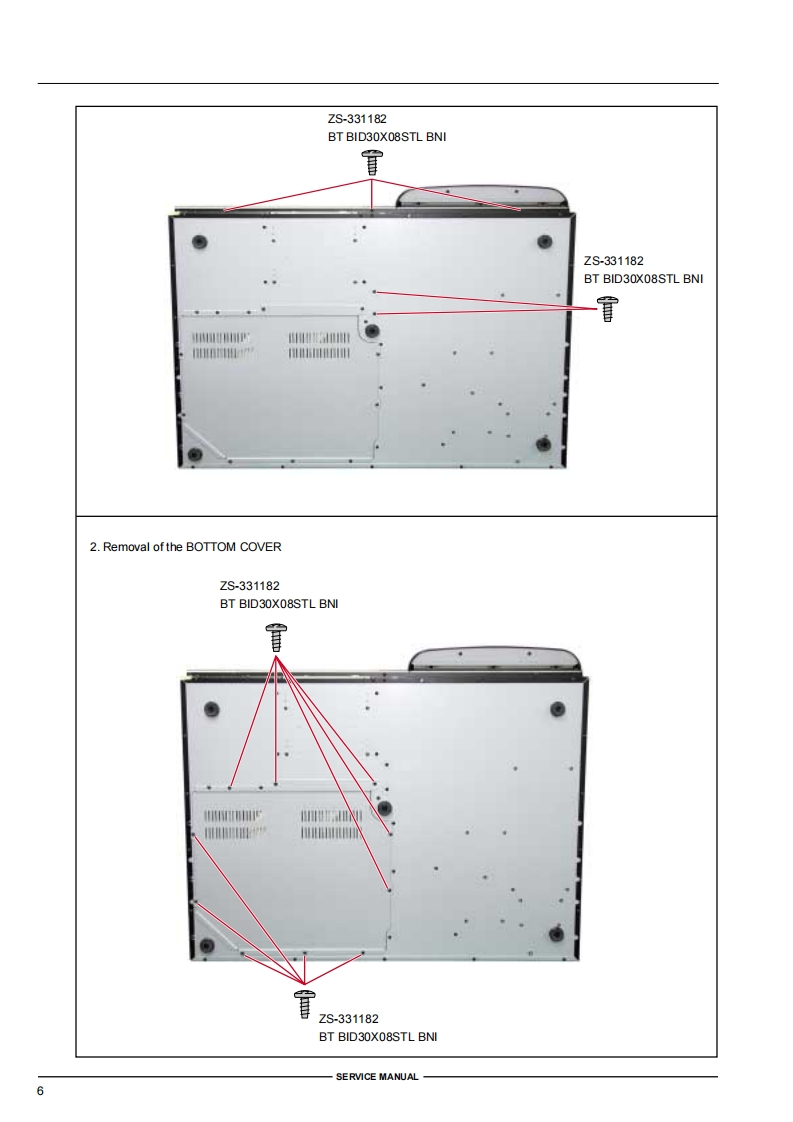 ZS-331182
BT BID30X08STL BNI

ZS-331182
BT BID30X08STL BNI

2. Removal of the BOTTOM COVER

ZS-331182
BT BID30X08STL BNI

ZS-331182
BT BID30X08STL BNI

SERVICE MANUAL

6