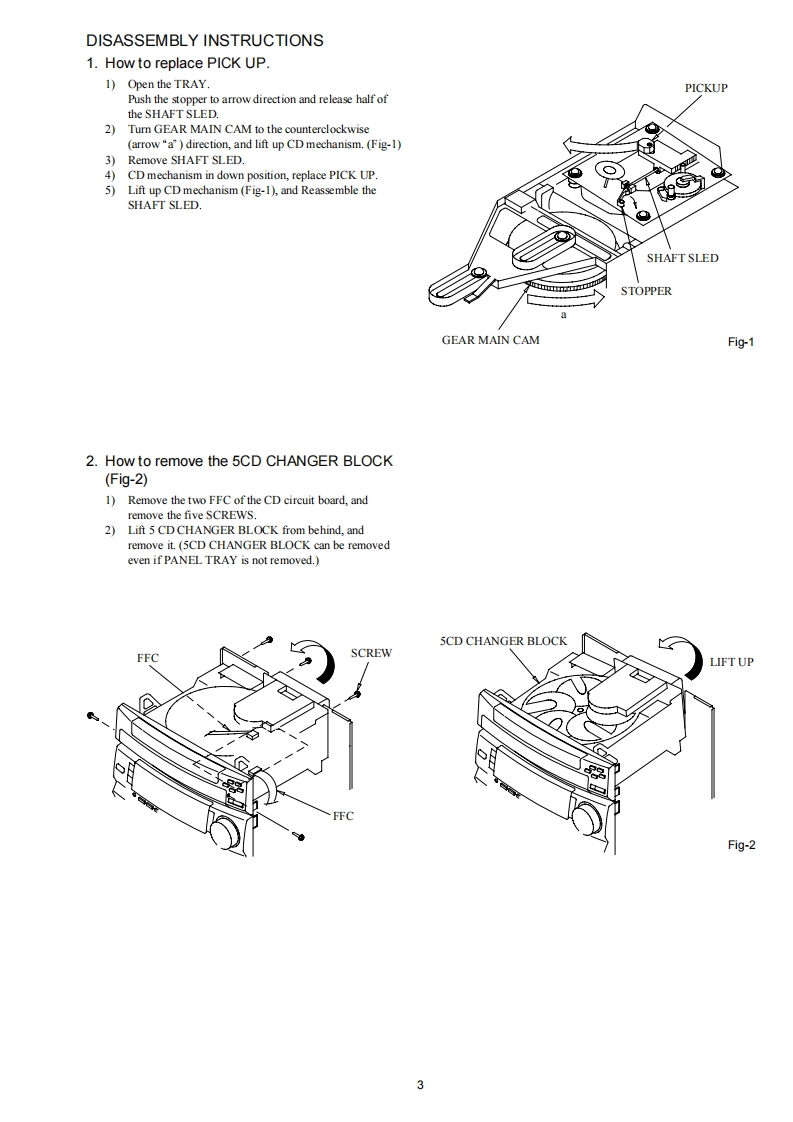 DISASSEMBLY INSTRUCTIONS

1. How to replace PICK UP.

1) Open the TRAY.
Push the stopper to arrow direction and release half of the SHAFT SLED.
2) Turn GEAR MAIN CAM to the counterclockwise (arrow "a" ) direction, and lift up CD mechanism. (Fig-1)
3) Remove SHAFT SLED.
4) CD mechanism in down position, replace PICK UP.
5) Lift up CD mechanism (Fig-1), and Reassemble the SHAFT SLED.

PICKUP

SHAFT SLED

STOPPER

a

GEAR MAIN CAM

Fig-1

2. How to remove the 5CD CHANGER BLOCK (Fig-2)

1) Remove the two FFC of the CD circuit board, and remove the five SCREWS.
2) Lift 5 CD CHANGER BLOCK from behind, and remove it. (5CD CHANGER BLOCK can be removed even if PANEL TRAY is not removed.)

FFC

SCREW

FFC

5CD CHANGER BLOCK

LIFT UP

Fig-2

3