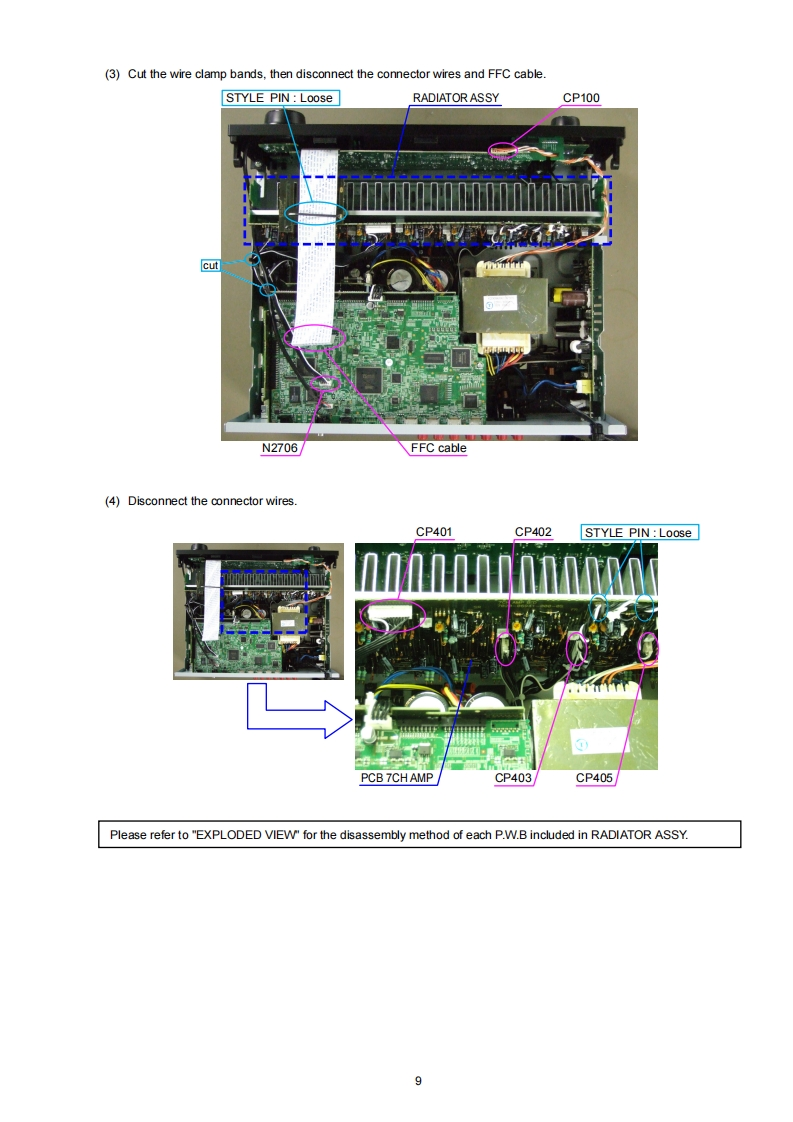 (3) Cut the wire clamp bands, then disconnect the connector wires and FFC cable.

STYLE PIN : Loose

RADIATOR ASSY

CP100

cut

N2706

FFC cable

(4) Disconnect the connector wires.

CP401

CP402

STYLE PIN : Loose

PCB 7CH AMP

CP403

CP405

Please refer to "EXPLODED VIEW" for the disassembly method of each P.W.B included in RADIATOR ASSY.

9