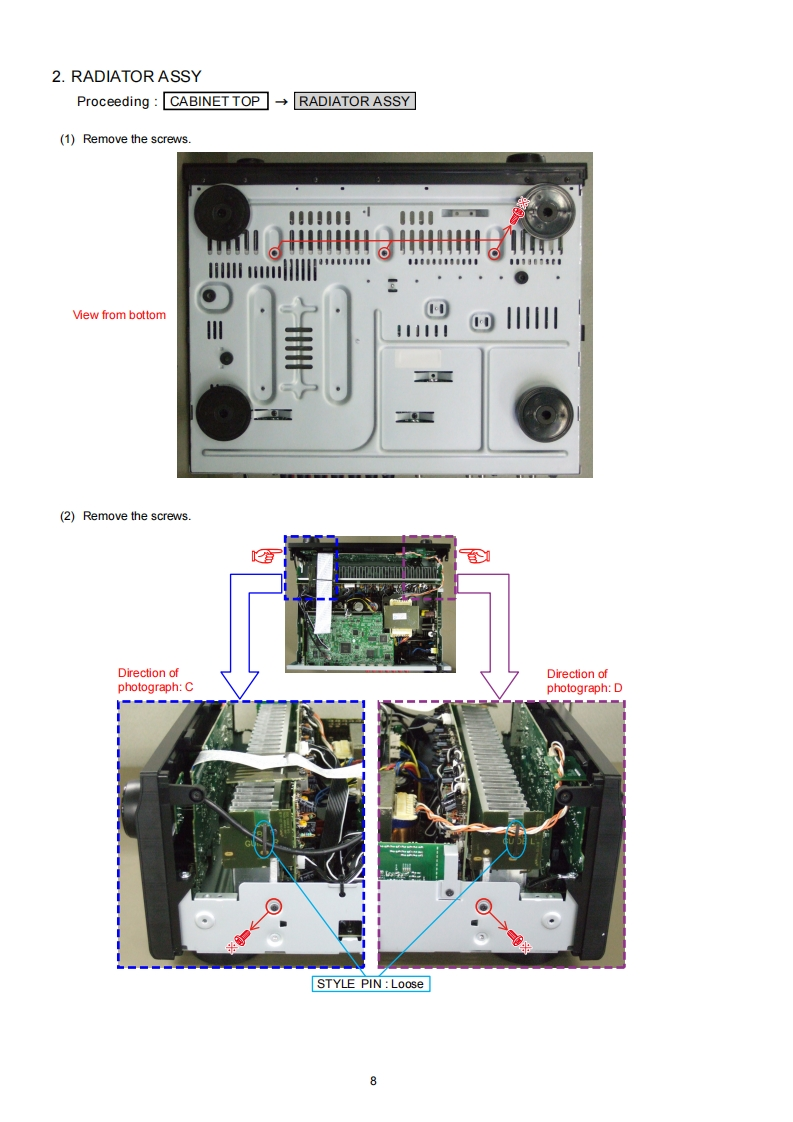 2. RADIATOR ASSY

Proceeding : CABINET TOP → RADIATOR ASSY

(1) Remove the screws.

View from bottom

(2) Remove the screws.

Direction of photograph: C

Direction of photograph: D

STYLE PIN : Loose

8