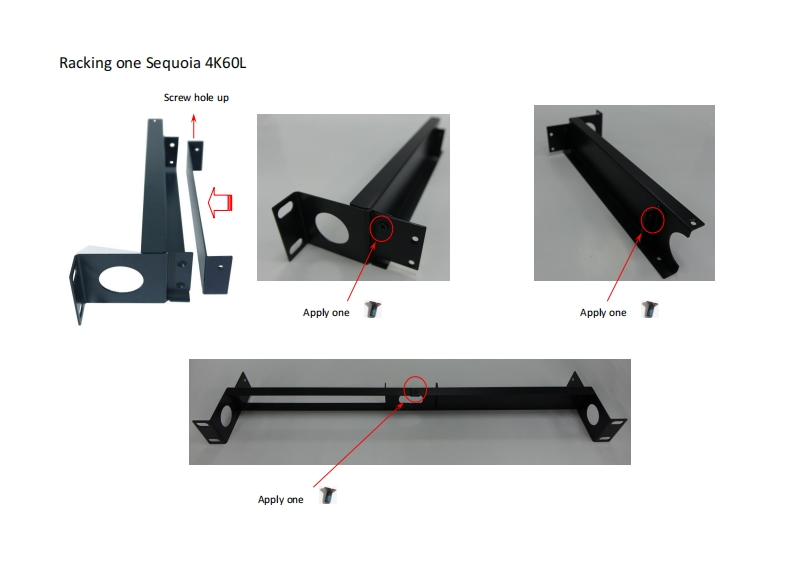 Racking one Sequoia 4K60L

Screw hole up

Apply one

Apply one

Apply one