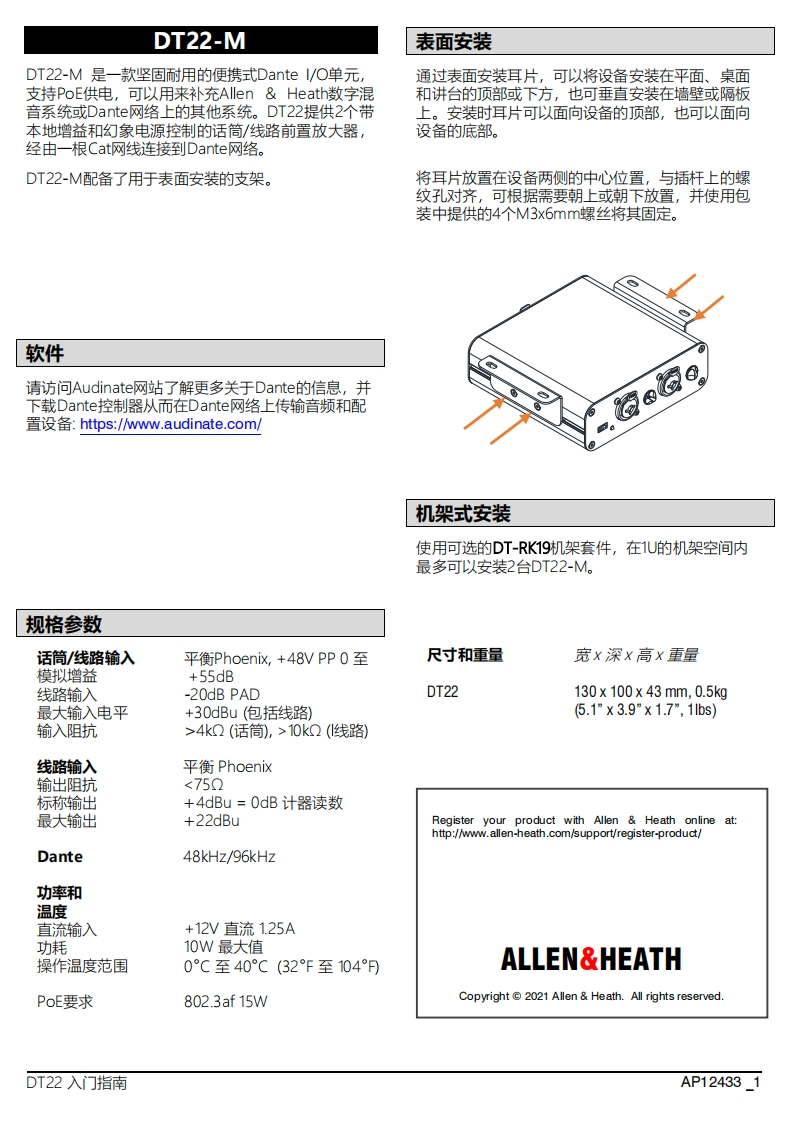 DT22-M

DT22-M 是一款坚固耐用的便携式Dante I/O单元，支持PoE供电，可以用来补充Allen & Heath数字混音系统或Dante网络上的其他系统。DT22提供2个带本地增益和幻象电源控制的话筒/线路前置放大器，经由一根Cat网线连接到Dante网络。

DT22-M配备了用于表面安装的支架。

软件

请访问Audinate网站了解更多关于Dante的信息，并下载Dante控制器从而在Dante网络上传输音频和配置设备: https://www.audinate.com/

规格参数

| | |
|---|---|
| 话筒/线路输入 | 平衡Phoenix, +48V PP 0 至 |
| 模拟增益 | +55dB |
| 线路输入 | -20dB PAD |
| 最大输入电平 | +30dBu (包括线路) |
| 输入阻抗 | >4kΩ (话筒), >10kΩ (线路) |
| 线路输入 | 平衡 Phoenix |
| 输出阻抗 | <75Ω |
| 标称输出 | +4dBu = 0dB 计器读数 |
| 最大输出 | +22dBu |
| Dante | 48kHz/96kHz |
| 功率和温度 | |
| 直流输入 | +12V 直流 1.25A |
| 功耗 | 10W 最大值 |
| 操作温度范围 | 0°C 至 40°C (32°F 至 104°F) |
| PoE要求 | 802.3af 15W |

表面安装

通过表面安装耳片，可以将设备安装在平面、桌面和讲台的顶部或下方，也可垂直安装在墙壁或隔板上。安装时耳片可以面向设备的顶部，也可以面向设备的底部。

将耳片放置在设备两侧的中心位置，与插杆上的螺纹孔对齐，可根据需要朝上或朝下放置，并使用包装中提供的4个M3x6mm螺丝将其固定。

机架式安装

使用可选的DT-RK19机架套件，在1U的机架空间内最多可以安装2台DT22-M。

| 尺寸和重量 | 宽 x 深 x 高 x 重量 |
|---|---|
| DT22 | 130 x 100 x 43 mm, 0.5kg (5.1" x 3.9" x 1.7", 1lbs) |

Register your product with Allen & Heath online at: http://www.allen-heath.com/support/register-product/

ALLEN&HEATH

Copyright © 2021 Allen & Heath. All rights reserved.

DT22 入门指南

AP12433 _1